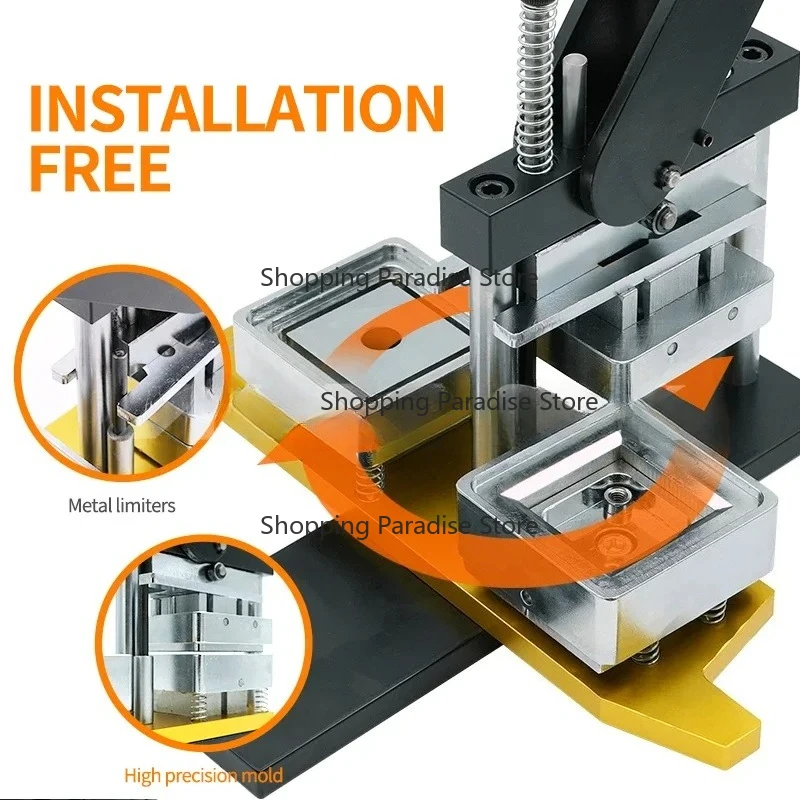 INSTALLATION FREE

Shopping Paradise Store

Shopping Paradise Store

Metal limiters

Shopping Paradise Store

High precision mold