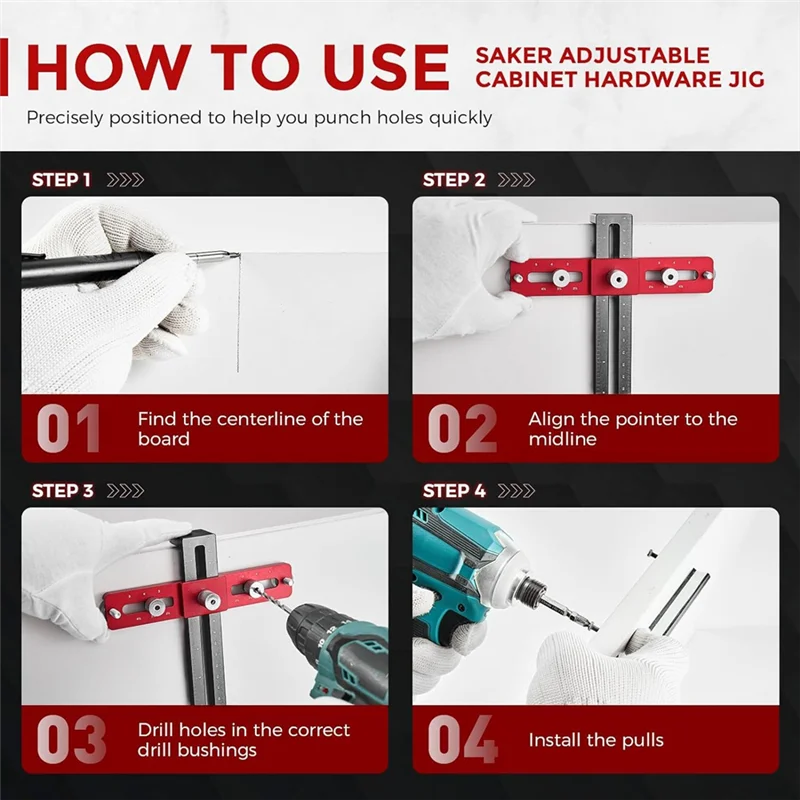 HOW TO USE SAKER ADJUSTABLE CABINET HARDWARE JIG

Precisely positioned to help you punch holes quickly

STEP 1

01 Find the centerline of the board

STEP 2

02 Align the pointer to the midline

STEP 3

03 Drill holes in the correct drill bushings

STEP 4

04 Install the pulls