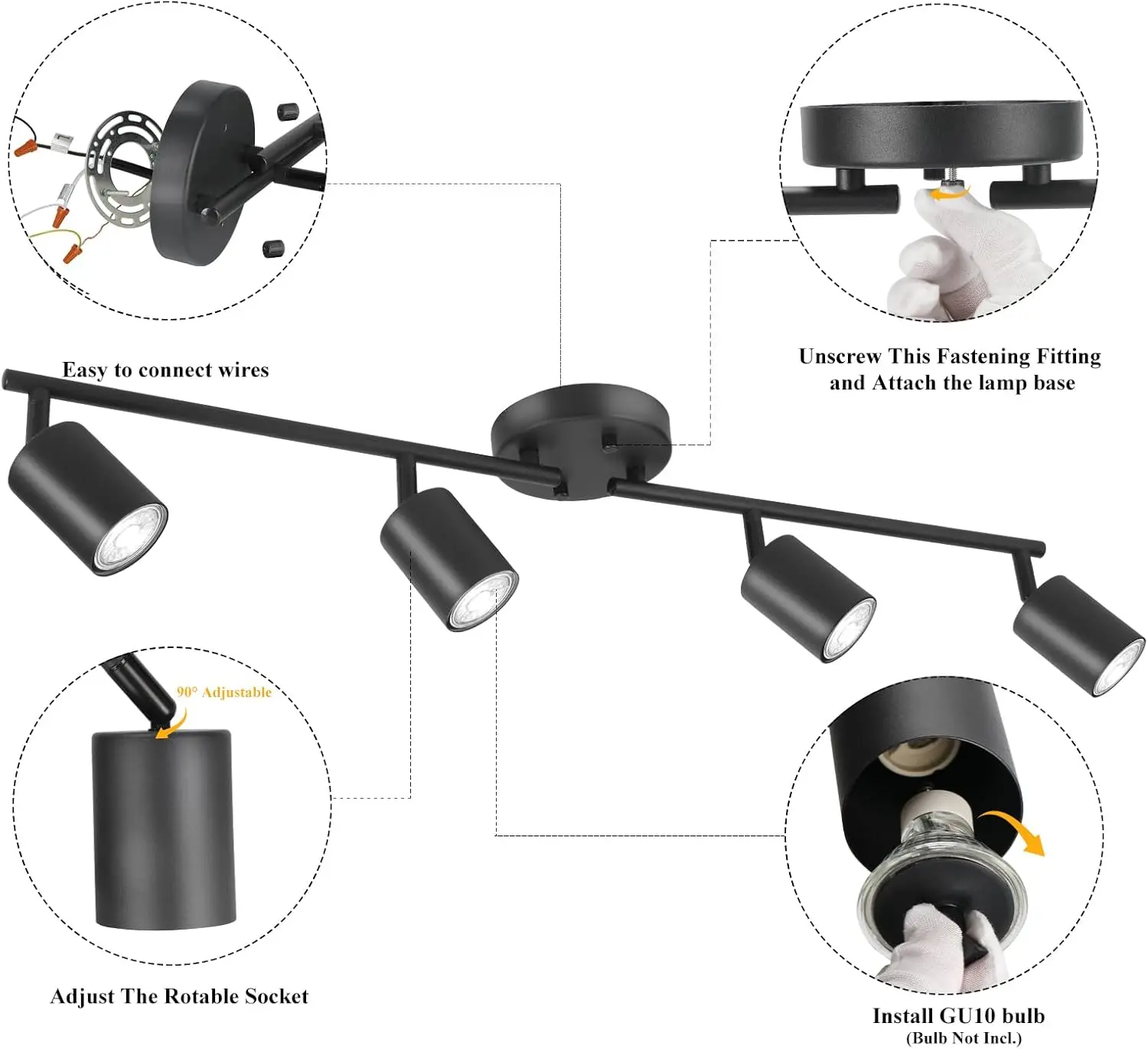 Easy to connect wires

Unscrew This Fastening Fitting and Attach the lamp base

90° Adjustable

Adjust The Rotable Socket

Install GU10 bulb
(Bulb Not Incl.)