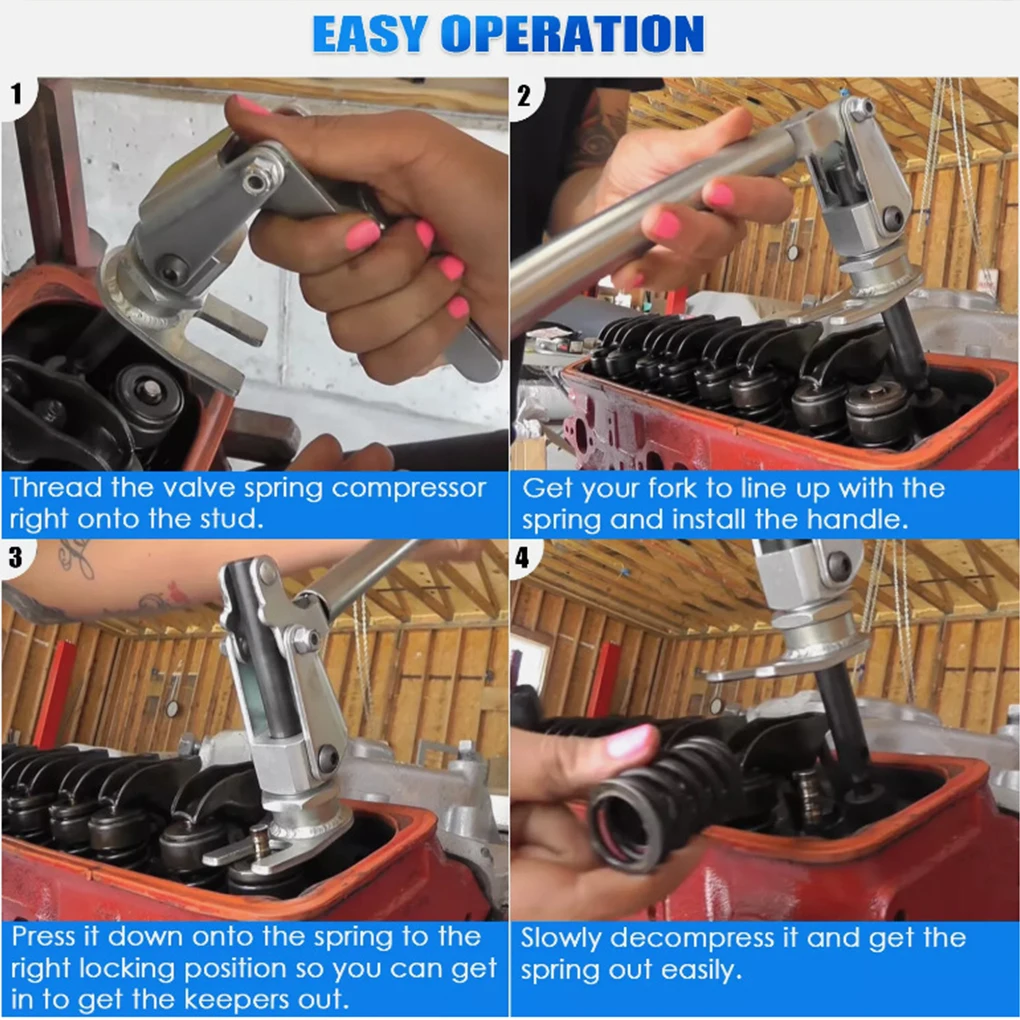 EASY OPERATION

1

Thread the valve spring compressor right onto the stud.

2

Get your fork to line up with the spring and install the handle.

3

Press it down onto the spring to the right locking position so you can get in to get the keepers out.

4

Slowly decompress it and get the spring out easily.