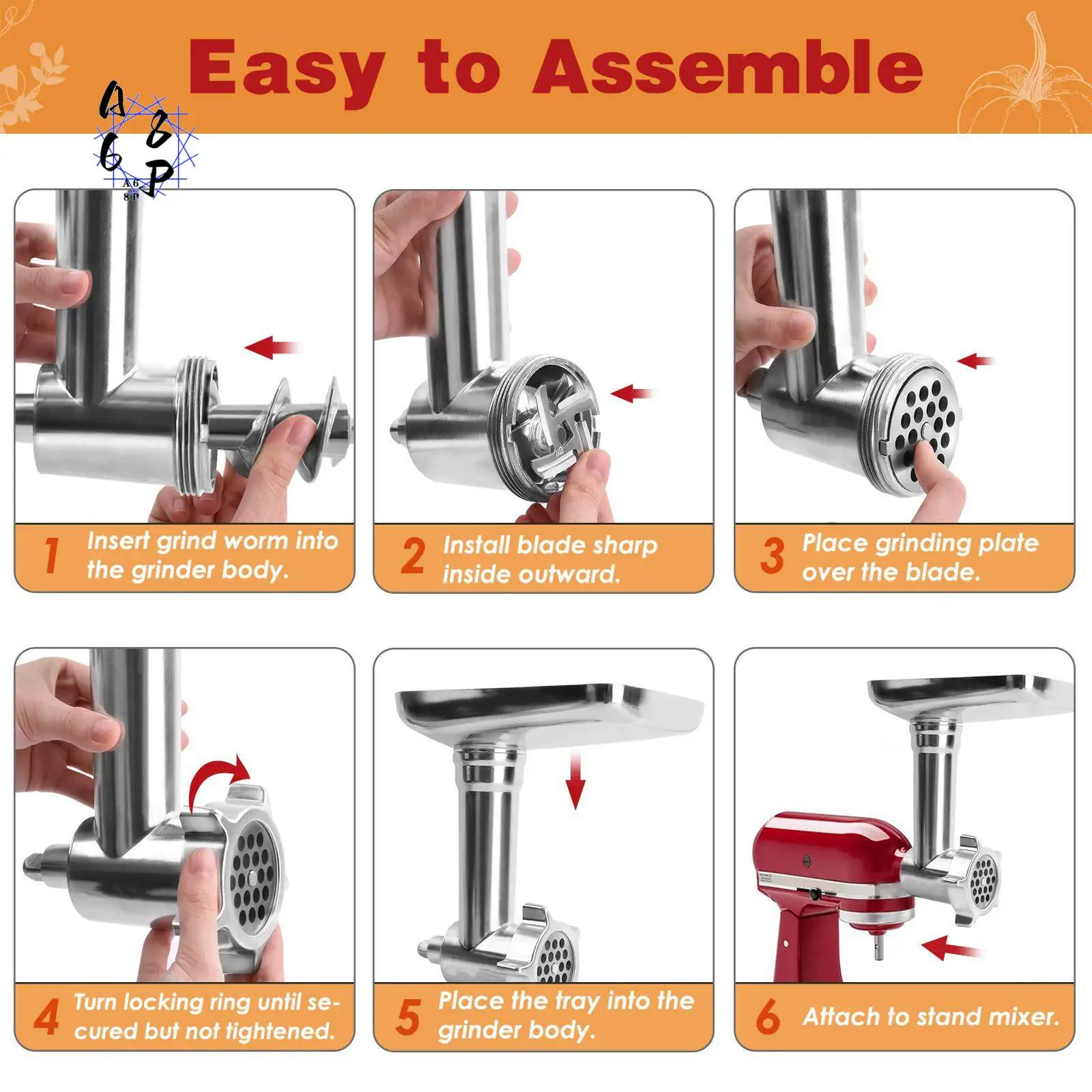 Easy to Assemble

A
8
6
P
A6
8P

1 Insert grind worm into the grinder body.

2 Install blade sharp inside outward.

3 Place grinding plate over the blade.

4 Turn locking ring until secured but not tightened.

5 Place the tray into the grinder body.

6 Attach to stand mixer.