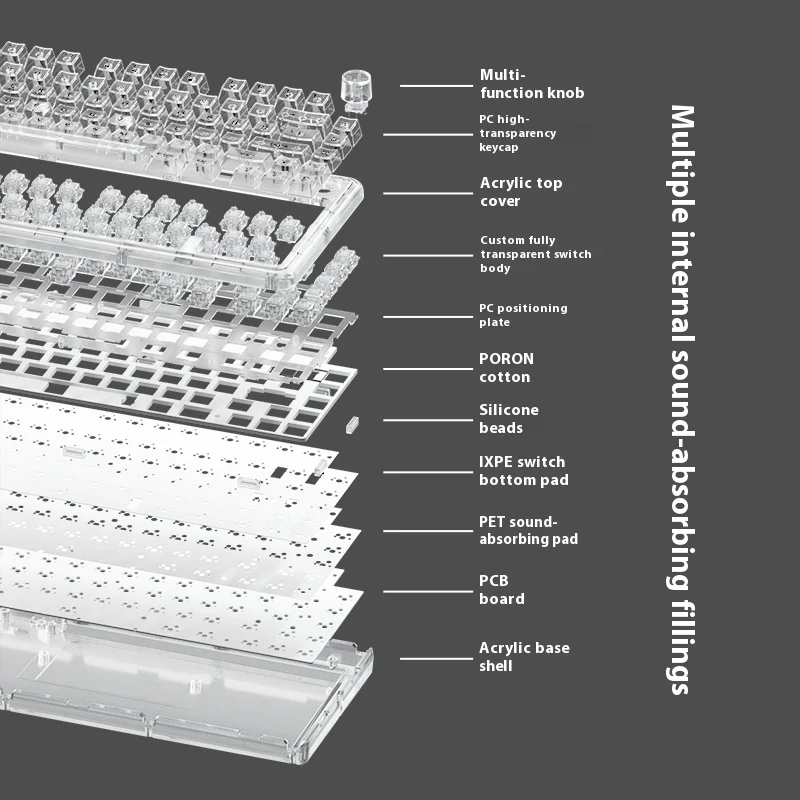 Multi-function knob

PC high-transparency keycap

Acrylic top cover

Custom fully transparent switch body

PC positioning plate

PORON cotton

Silicone beads

IXPE switch bottom pad

PET sound-absorbing pad

PCB board

Acrylic base shell

Multiple internal sound-absorbing fillings