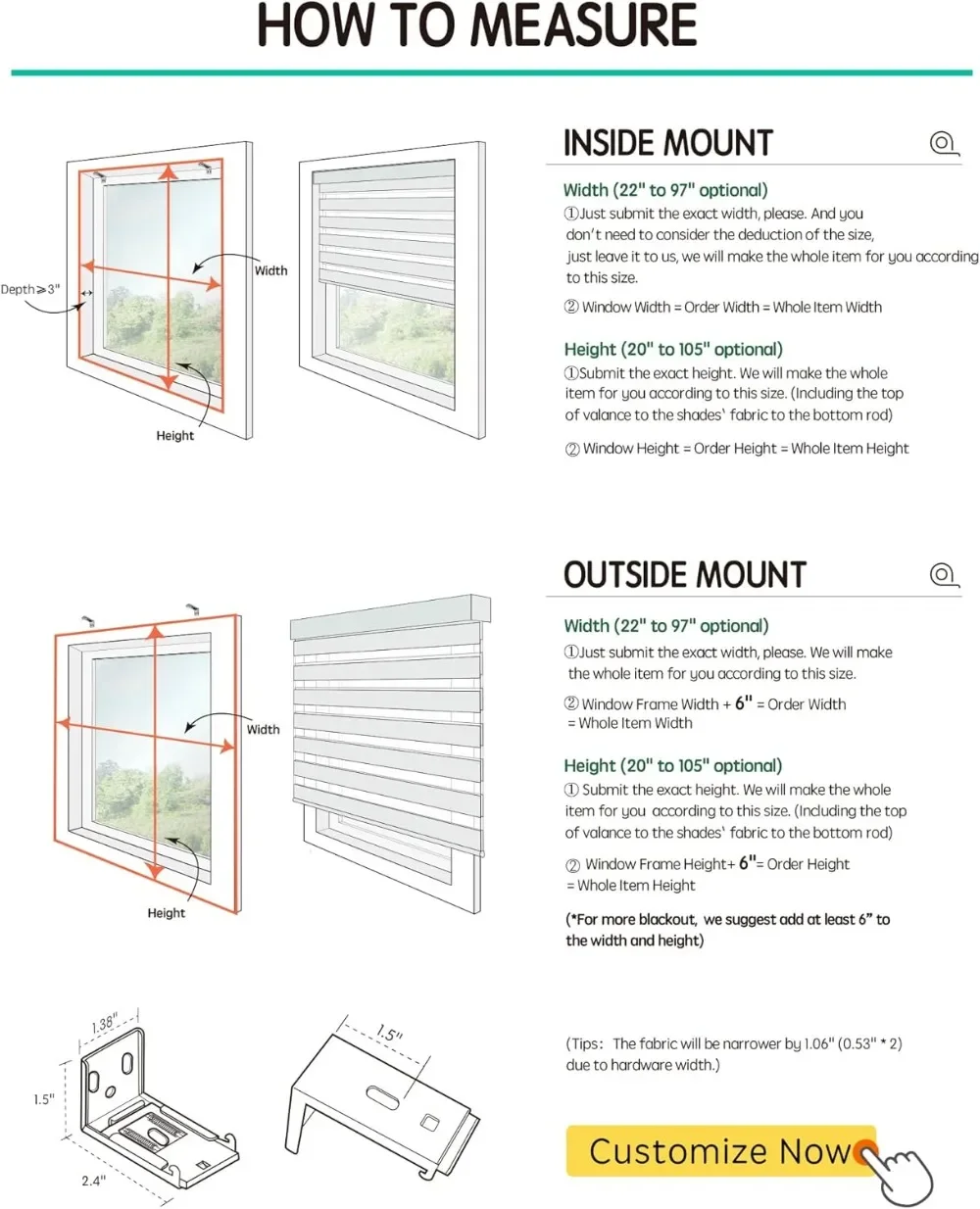 HOW TO MEASURE

Depth⩾3"

Width

Height

INSIDE MOUNT

Width (22" to 97" optional)
①Just submit the exact width, please. And you don't need to consider the deduction of the size, just leave it to us, we will make the whole item for you according to this size.

② Window Width = Order Width = Whole Item Width

Height (20" to 105" optional)
①Submit the exact height. We will make the whole item for you according to this size. (Including the top of valance to the shades' fabric to the bottom rod)

② Window Height = Order Height = Whole Item Height

Width

Height

OUTSIDE MOUNT

Width (22" to 97" optional)
①Just submit the exact width, please. We will make the whole item for you according to this size.

② Window Frame Width + 6" = Order Width = Whole Item Width

Height (20" to 105" optional)
① Submit the exact height. We will make the whole item for you according to this size. (Including the top of valance to the shades' fabric to the bottom rod)

② Window Frame Height+ 6"= Order Height = Whole Item Height

(*For more blackout, we suggest add at least 6" to the width and height)

1.38"

1.5"

2.4"

1.5"

(Tips: The fabric will be narrower by 1.06" (0.53" * 2) due to hardware width.)

Customize Now