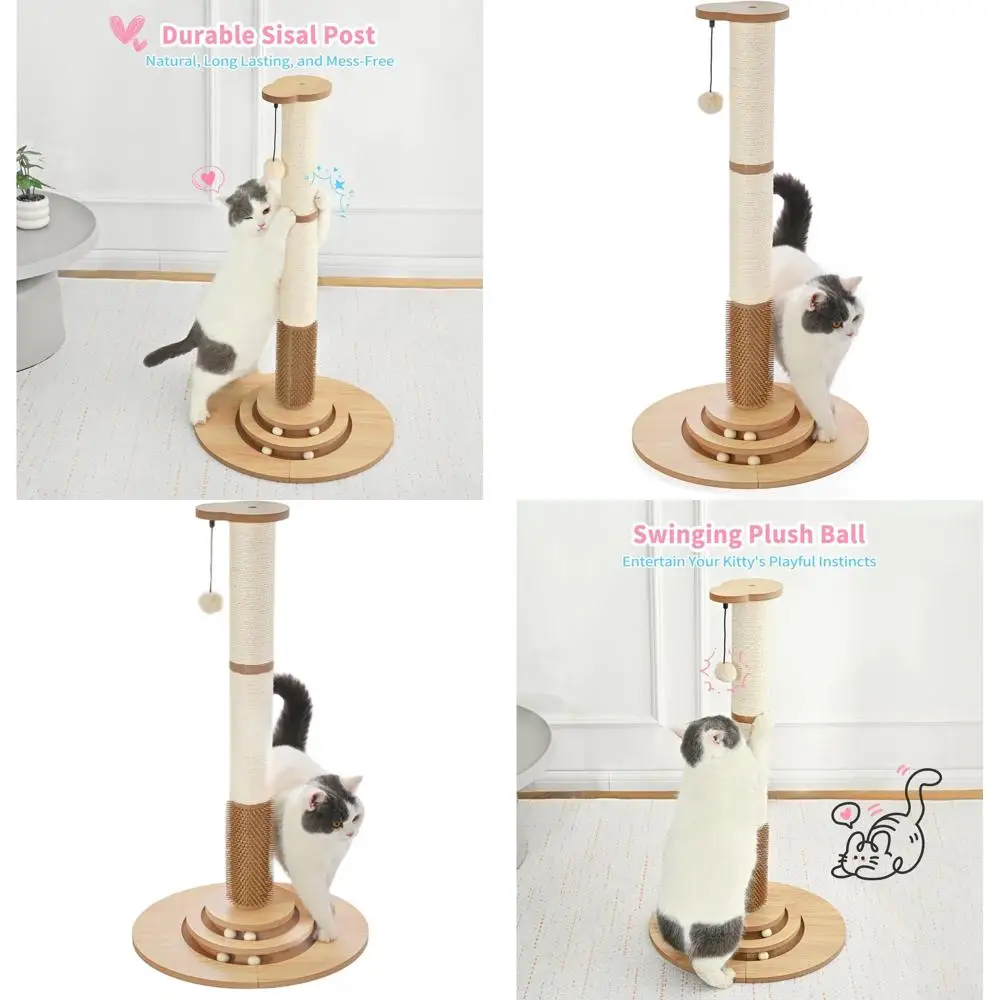 Durable Sisal Post
Natural, Long Lasting, and Mess-Free

Swinging Plush Ball
Entertain Your Kitty's Playful Instincts