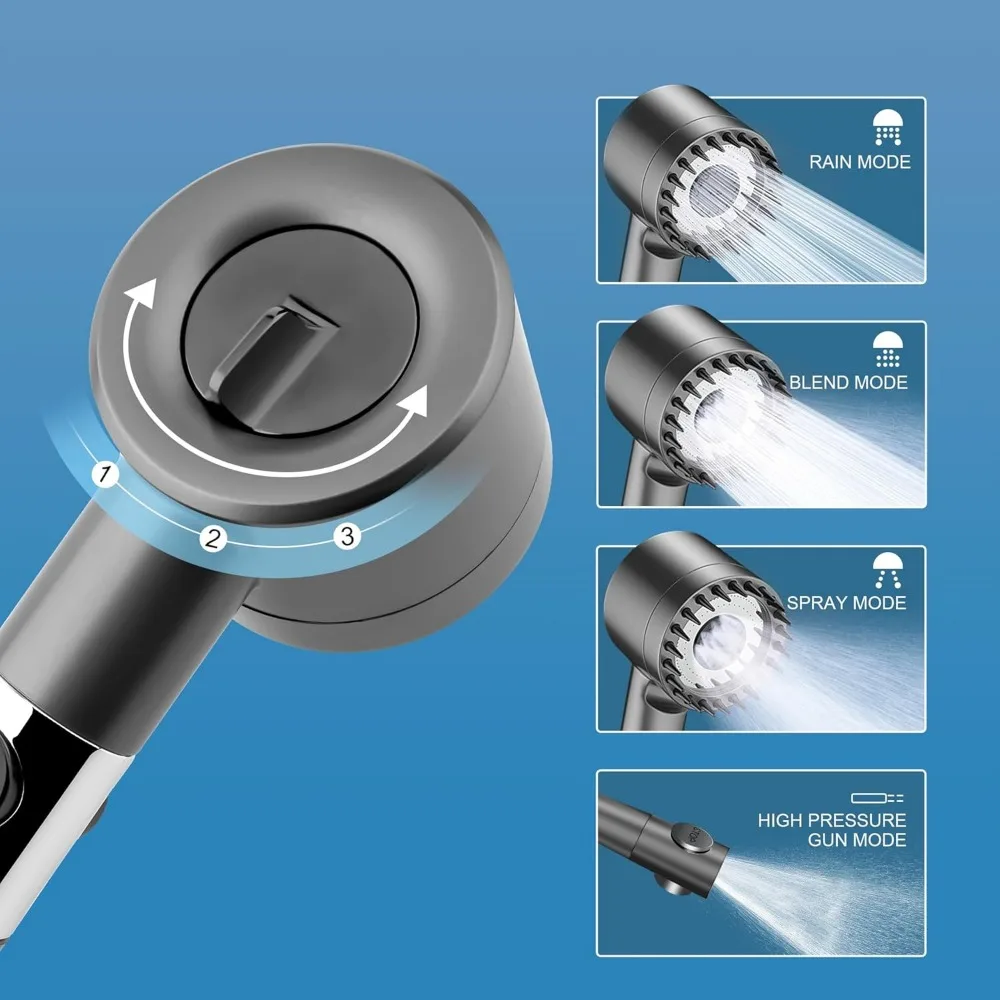 1
2
3

RAIN MODE

BLEND MODE

SPRAY MODE

HIGH PRESSURE GUN MODE