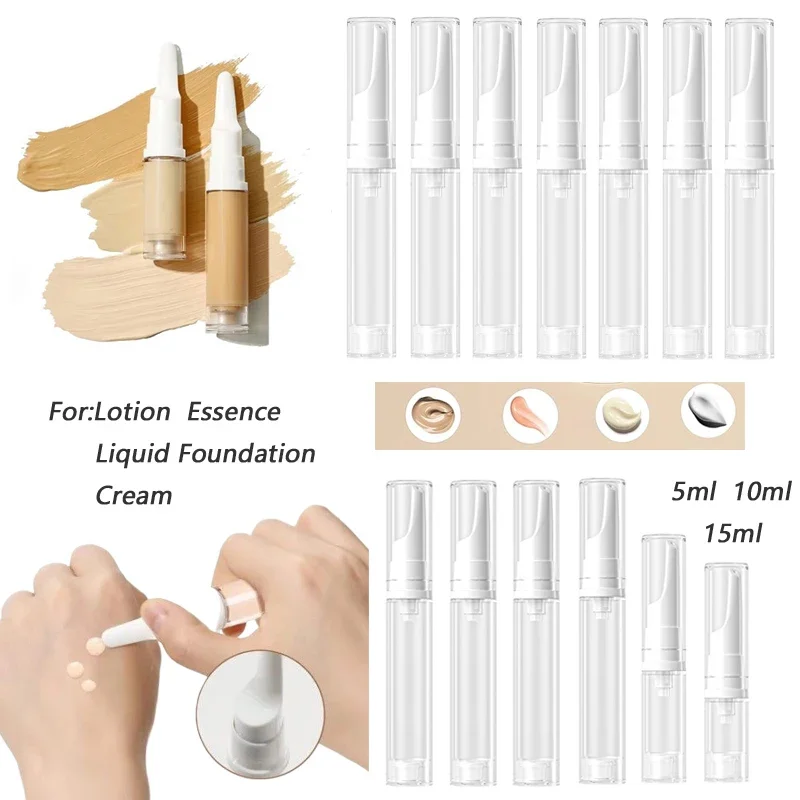 For:Lotion Essence
Liquid Foundation
Cream

5ml 10ml
15ml