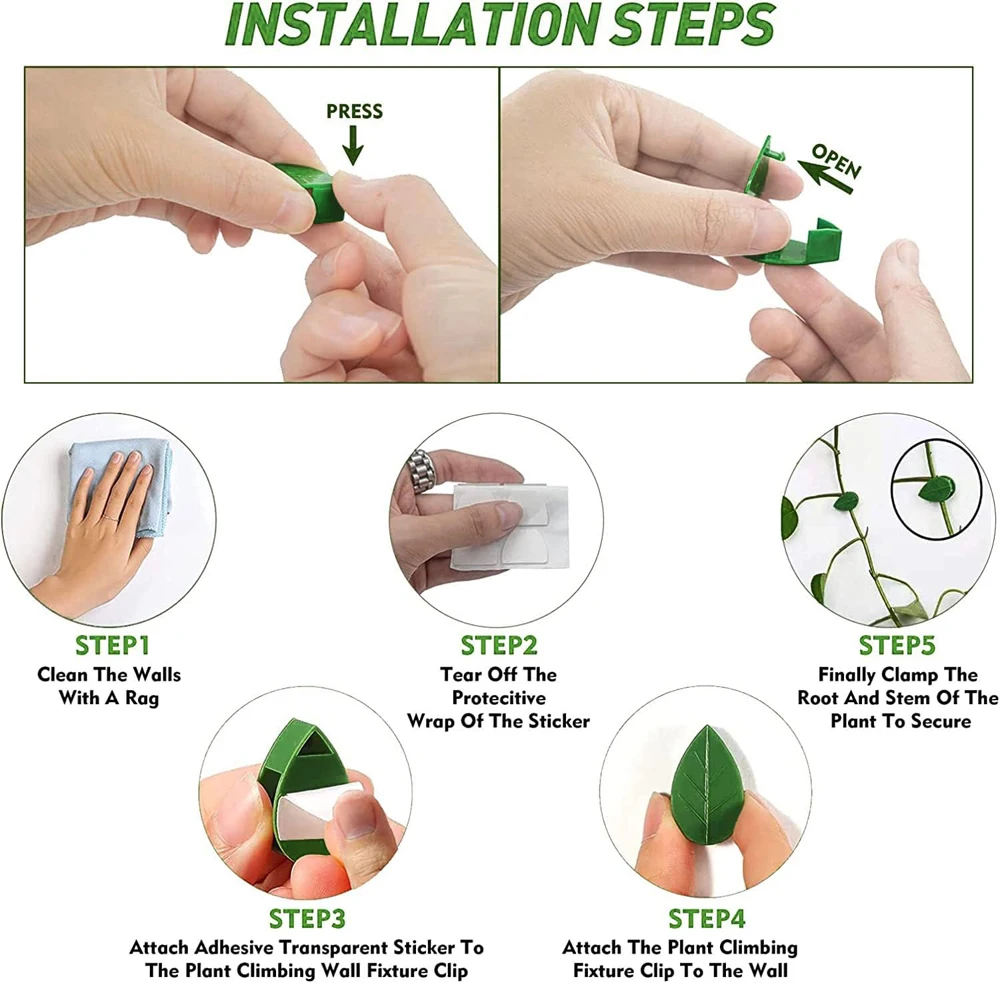 INSTALLATION STEPS

PRESS

OPEN

STEP1
Clean The Walls With A Rag

STEP2
Tear Off The Protecitive Wrap Of The Sticker

STEP5
Finally Clamp The Root And Stem Of The Plant To Secure

STEP3
Attach Adhesive Transparent Sticker To The Plant Climbing Wall Fixture Clip

STEP4
Attach The Plant Climbing Fixture Clip To The Wall