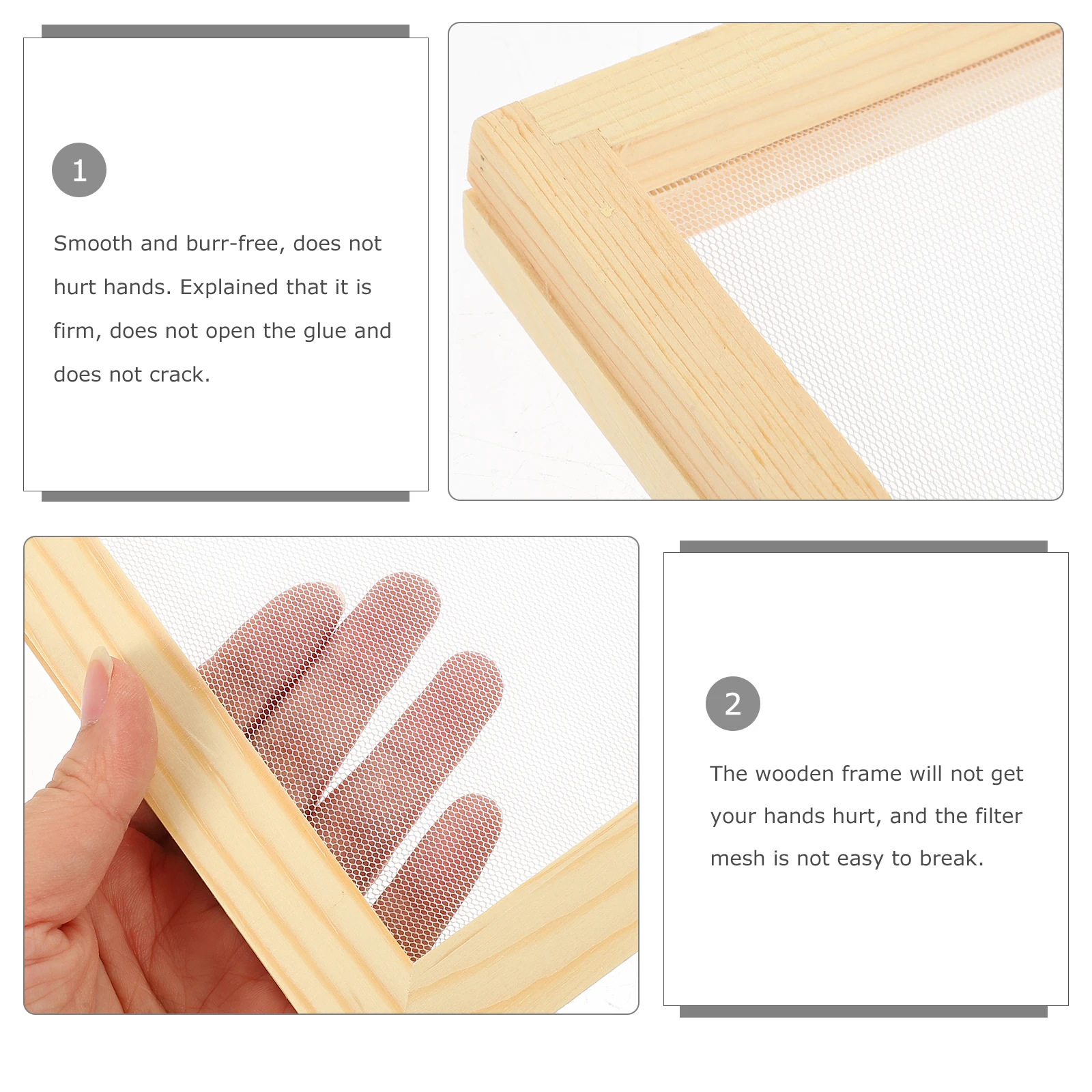 1

Smooth and burr-free, does not hurt hands. Explained that it is firm, does not open the glue and does not crack.

2

The wooden frame will not get your hands hurt, and the filter mesh is not easy to break.