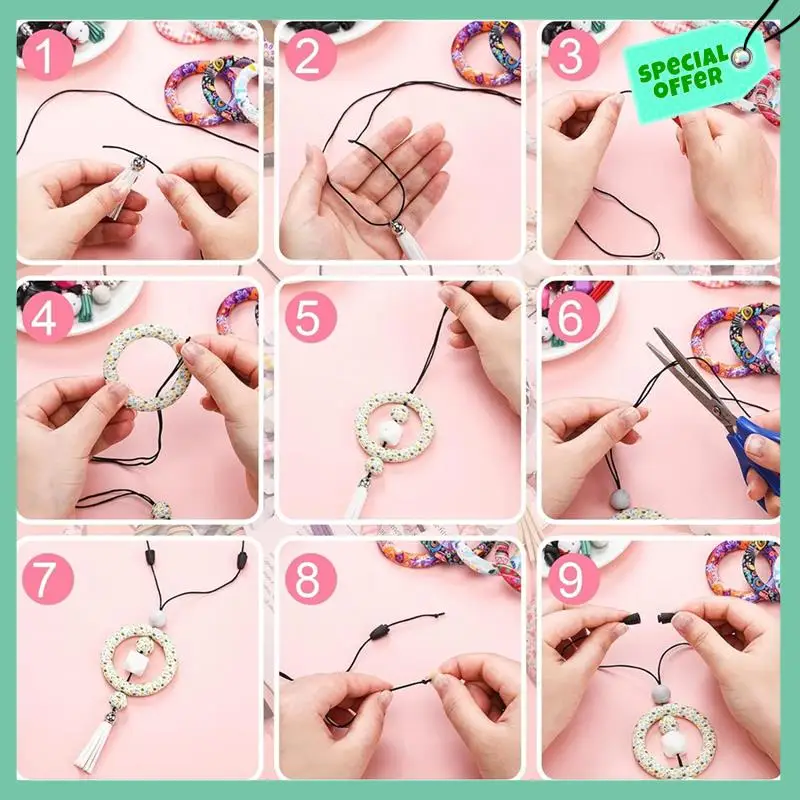 1
2
3
SPECIAL OFFER
4
5
6
7
8
9