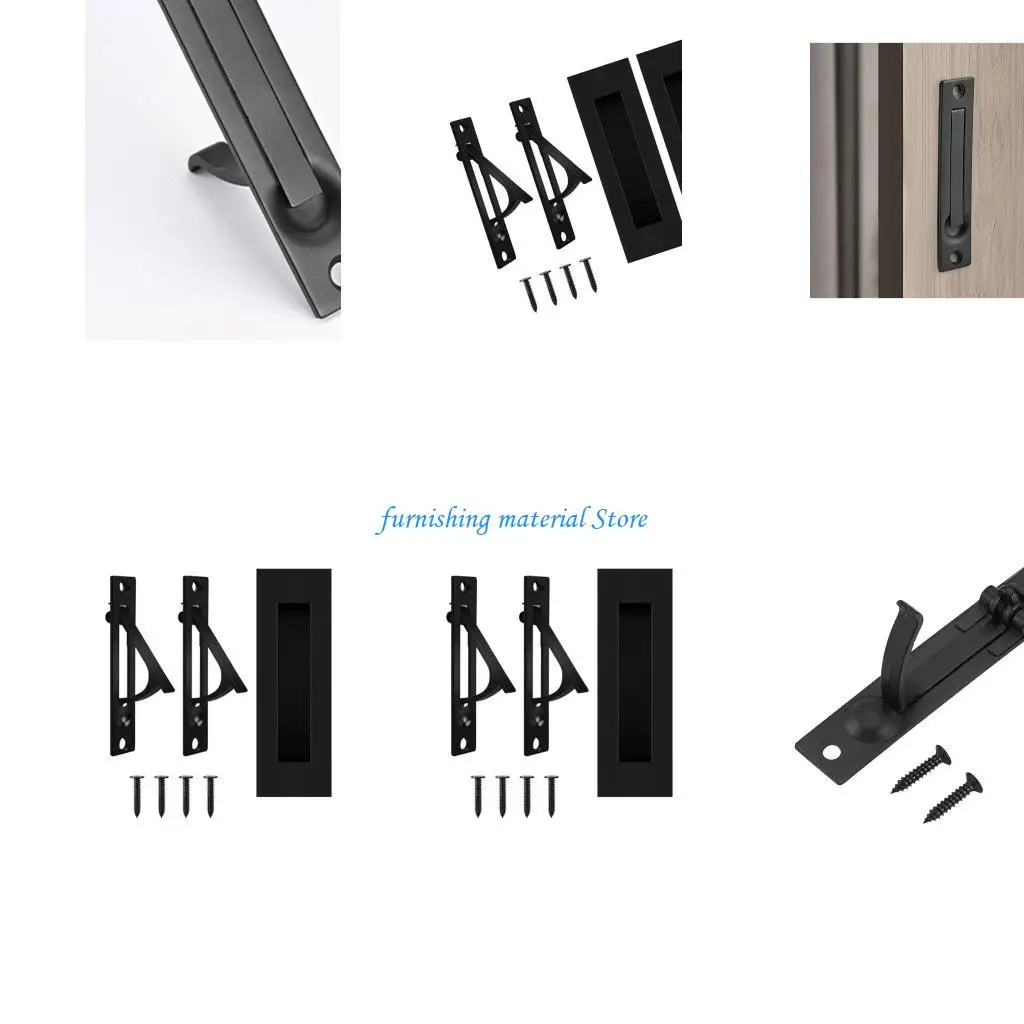 furnishing material Store