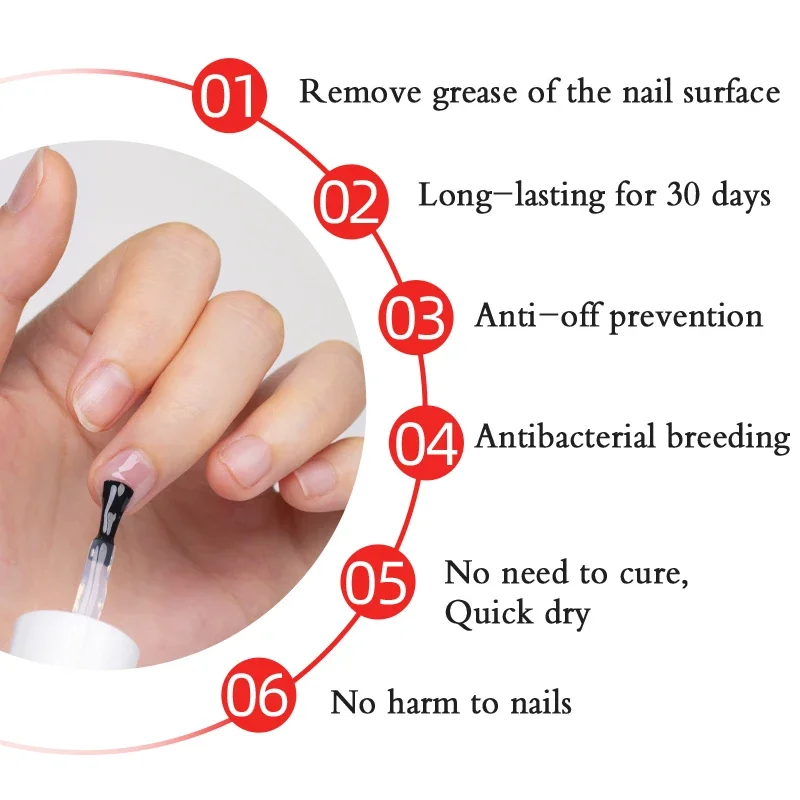 01 Remove grease of the nail surface

02 Long–lasting for 30 days

03 Anti–off prevention

04 Antibacterial breeding

05 No need to cure, Quick dry

06 No harm to nails