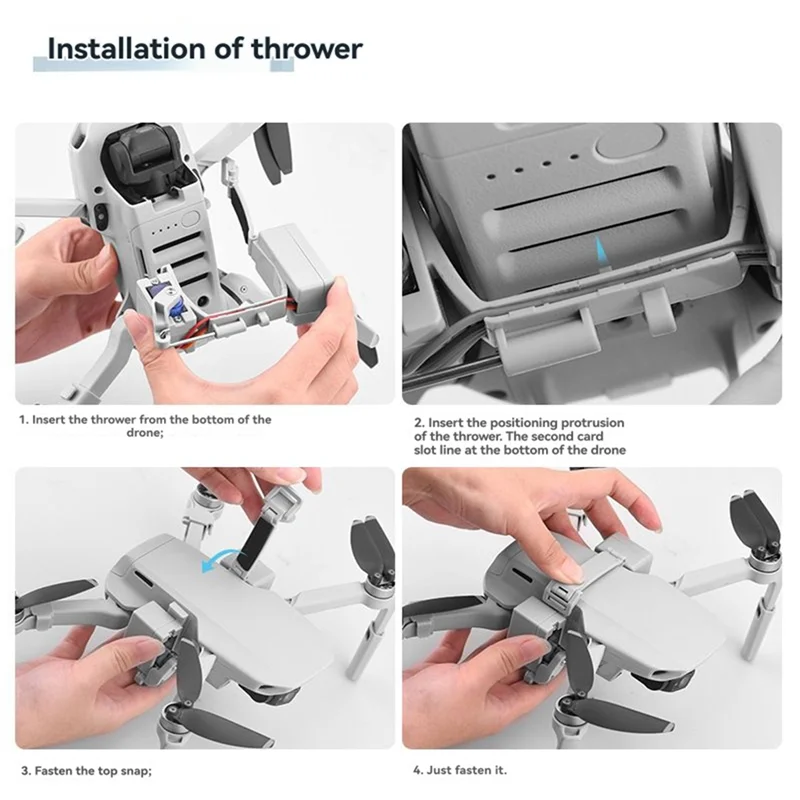 Installation of thrower

1. Insert the thrower from the bottom of the drone;

2. Insert the positioning protrusion of the thrower. The second card slot line at the bottom of the drone

3. Fasten the top snap;

4. Just fasten it.