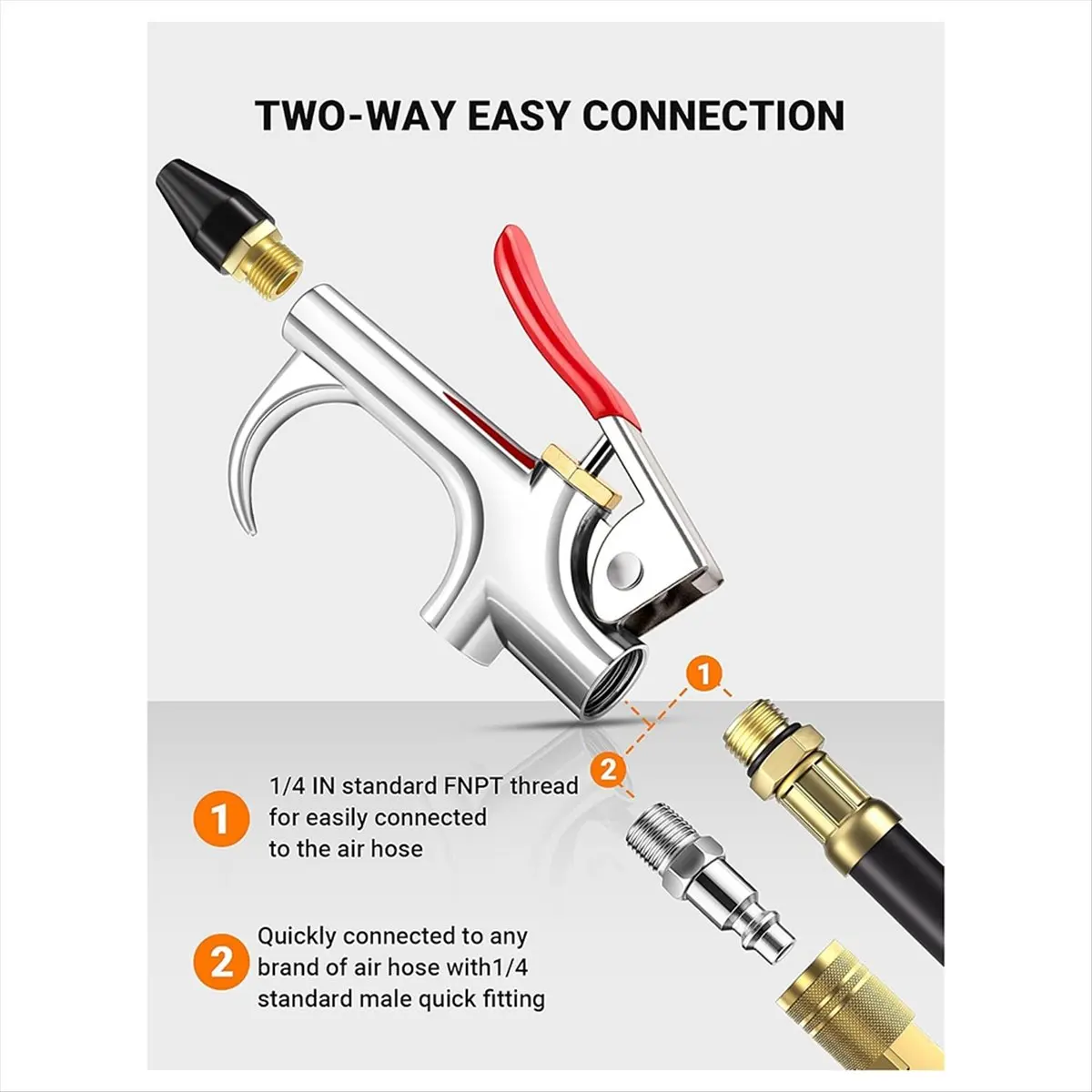 TWO-WAY EASY CONNECTION

1

2

1 1/4 IN standard FNPT thread for easily connected to the air hose

2 Quickly connected to any brand of air hose with1/4 standard male quick fitting