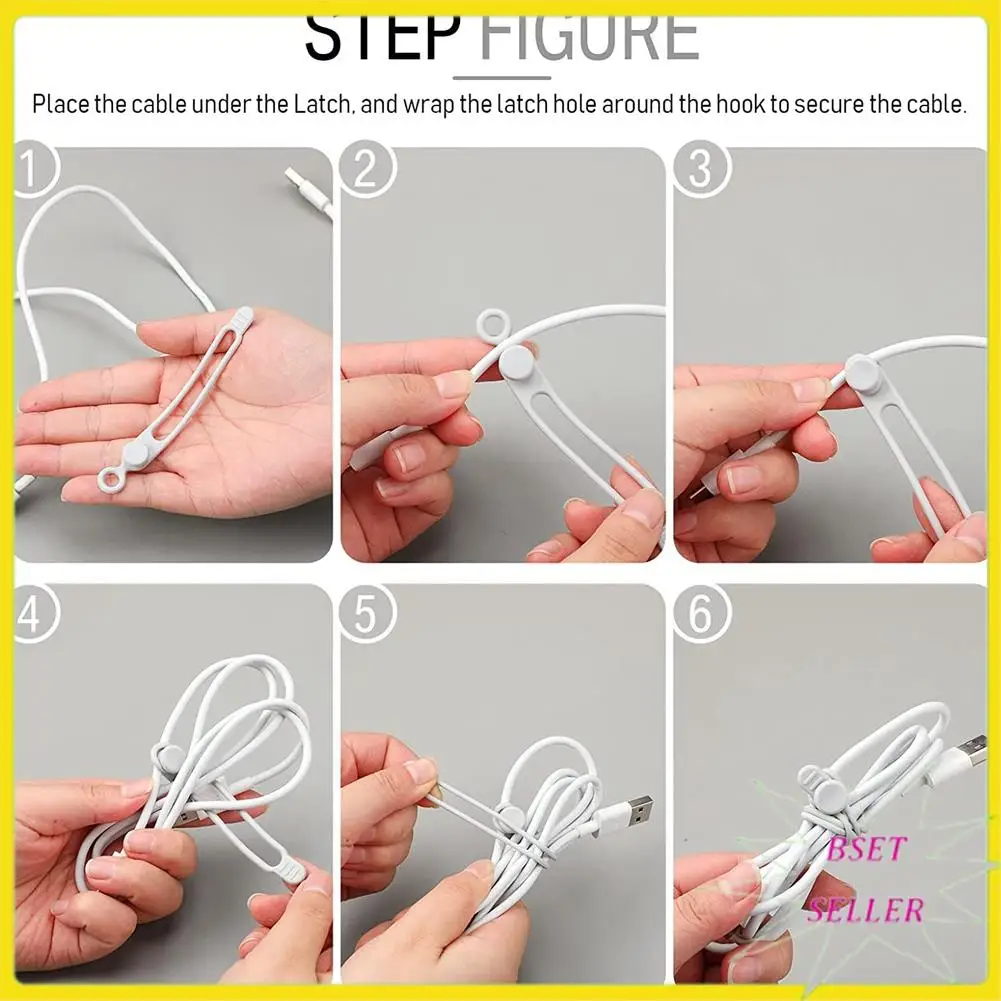 STEP FIGURE

Place the cable under the Latch, and wrap the latch hole around the hook to secure the cable.

1

2

3

4

5

6

BSET
SELLER