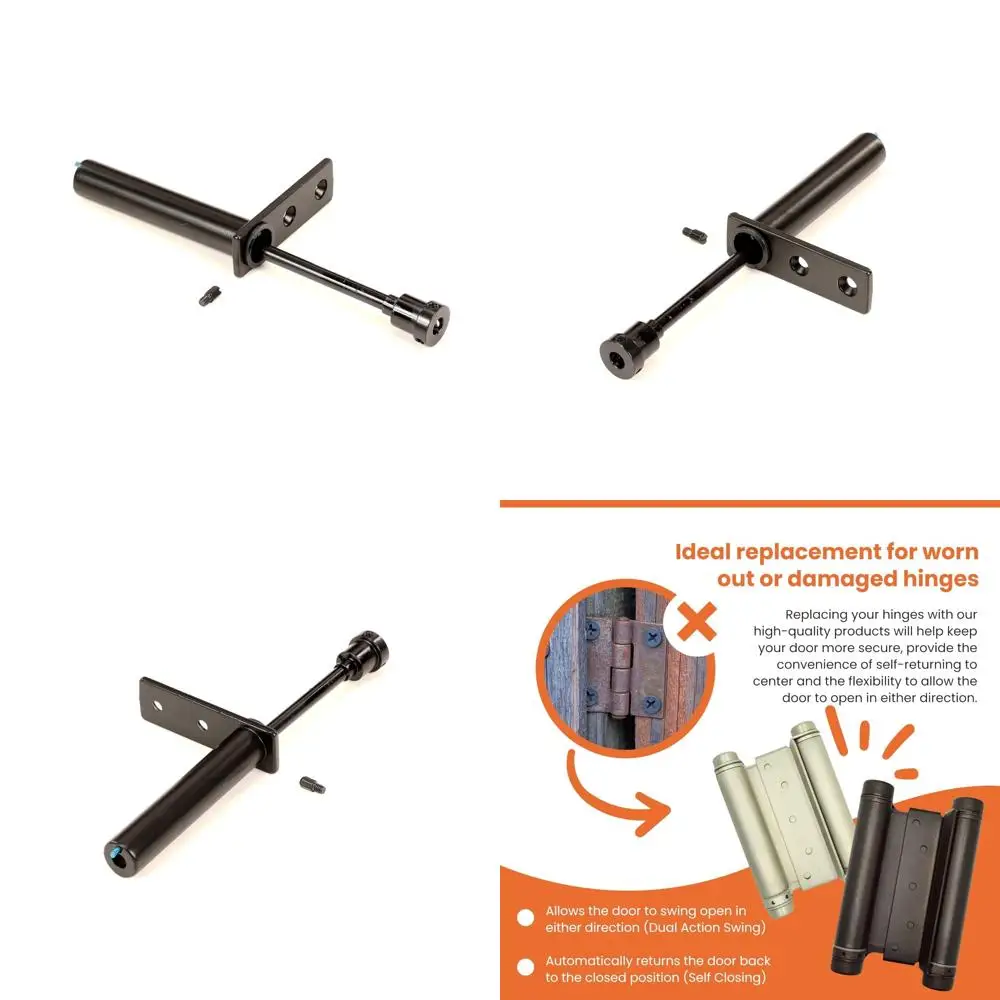 Ideal replacement for worn out or damaged hinges

Replacing your hinges with our high-quality products will help keep your door more secure, provide the convenience of self-returning to center and the flexibility to allow the door to open in either direction.

Allows the door to swing open in either direction (Dual Action Swing)

Automatically returns the door back to the closed position (Self Closing)