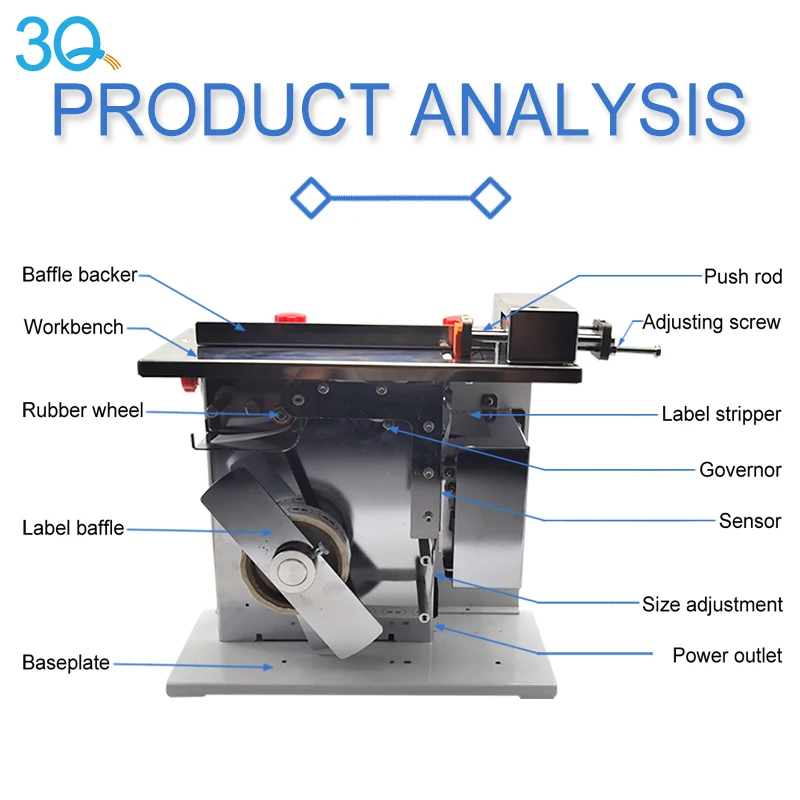 3Q

PRODUCT ANALYSIS

Baffle backer
Workbench
Rubber wheel
Label baffle
Baseplate

Push rod
Adjusting screw
Label stripper
Governor
Sensor
Size adjustment
Power outlet