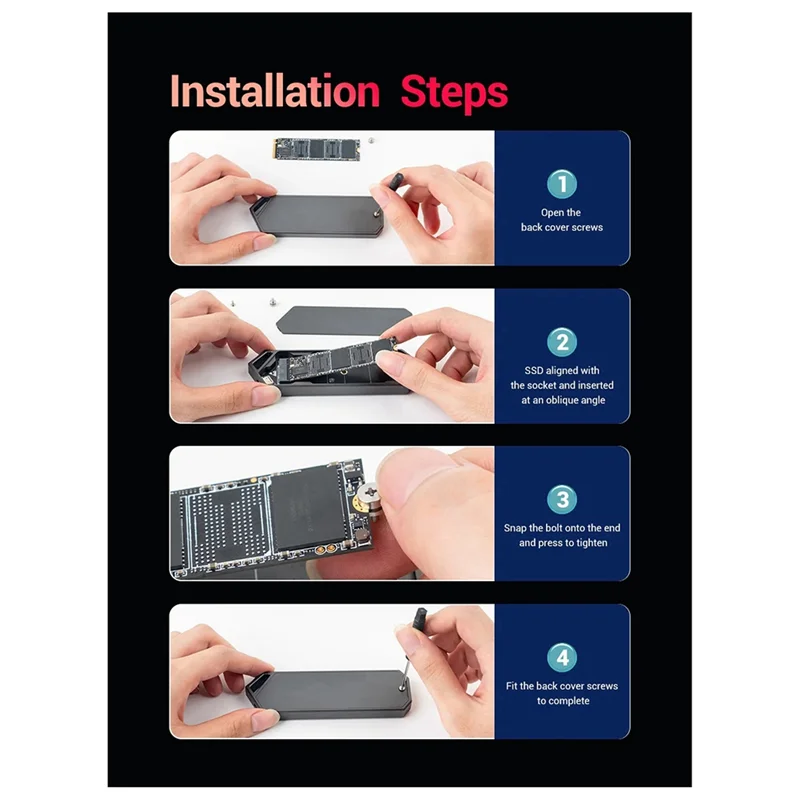 Installation Steps

1

Open the back cover screws

2

SSD aligned with the socket and inserted at an oblique angle

3

Snap the bolt onto the end and press to tighten

4

Fit the back cover screws to complete