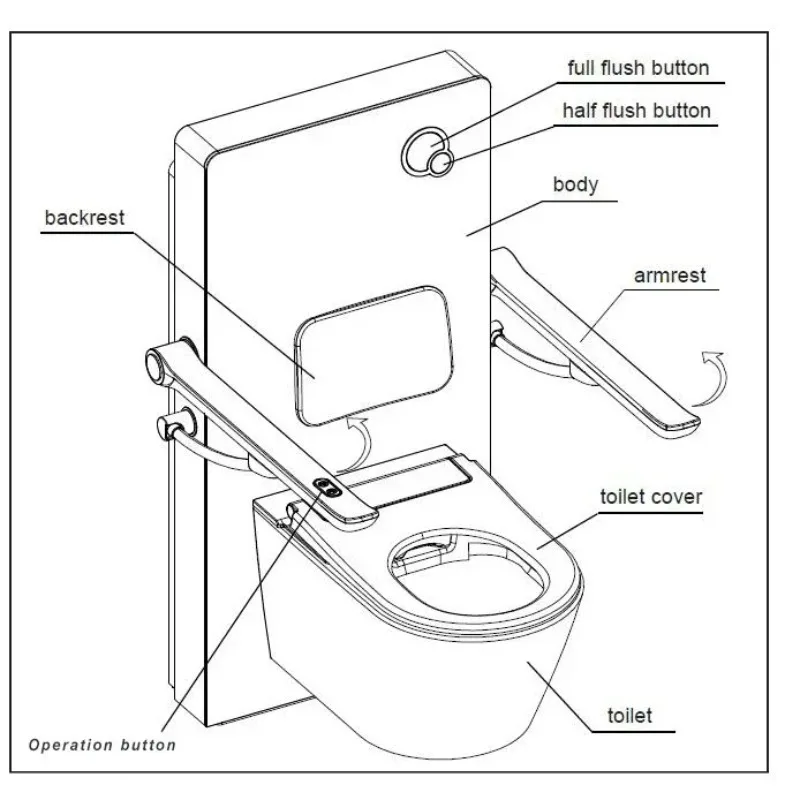 full flush button
half flush button
body
backrest
armrest
toilet cover
toilet
Operation button