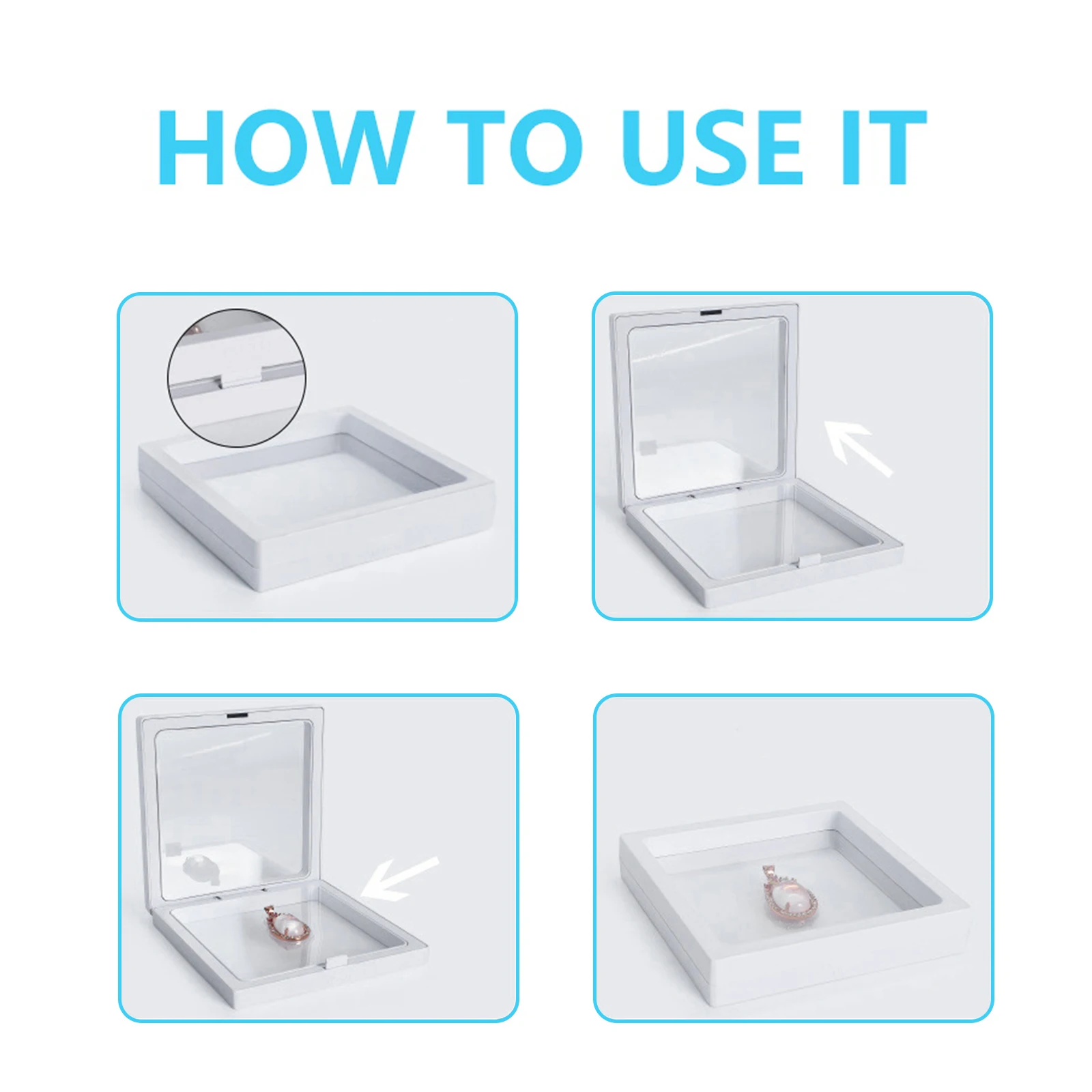 HOW TO USE IT