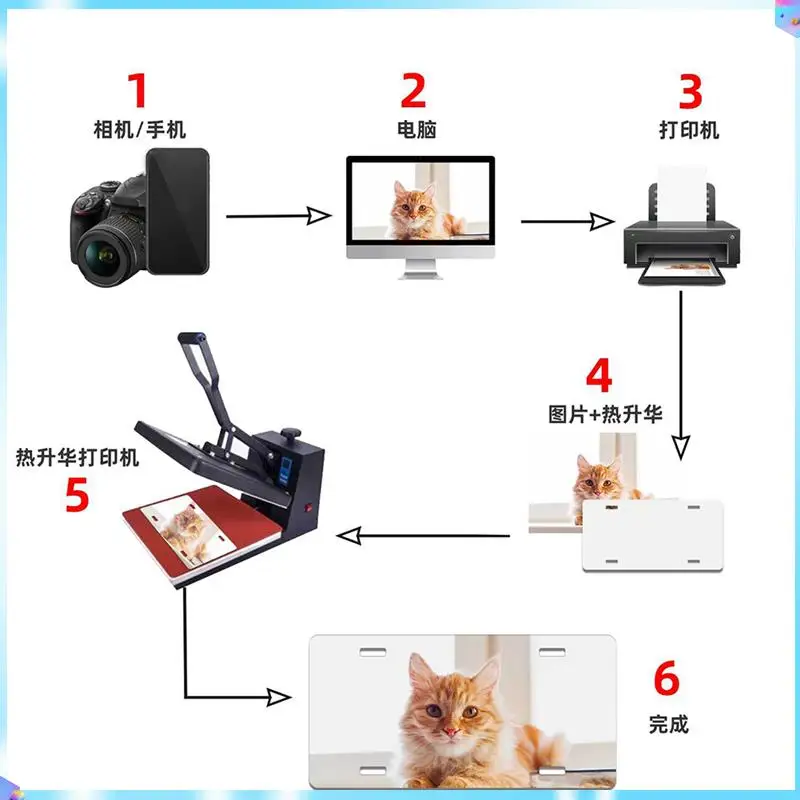 1
相机/手机

2
电脑

3
打印机

4
图片+热升华

热升华打印机
5

6
完成