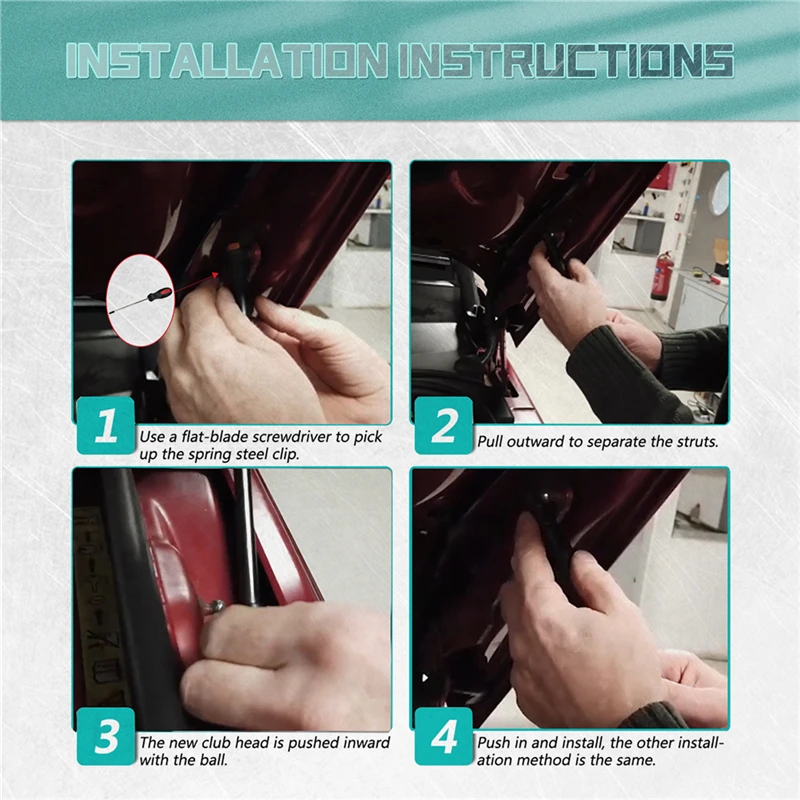 INSTALLATION INSTRUCTIONS

1
Use a flat-blade screwdriver to pick up the spring steel clip.

2
Pull outward to separate the struts.

3
The new club head is pushed inward with the ball.

4
Push in and install, the other installation method is the same.