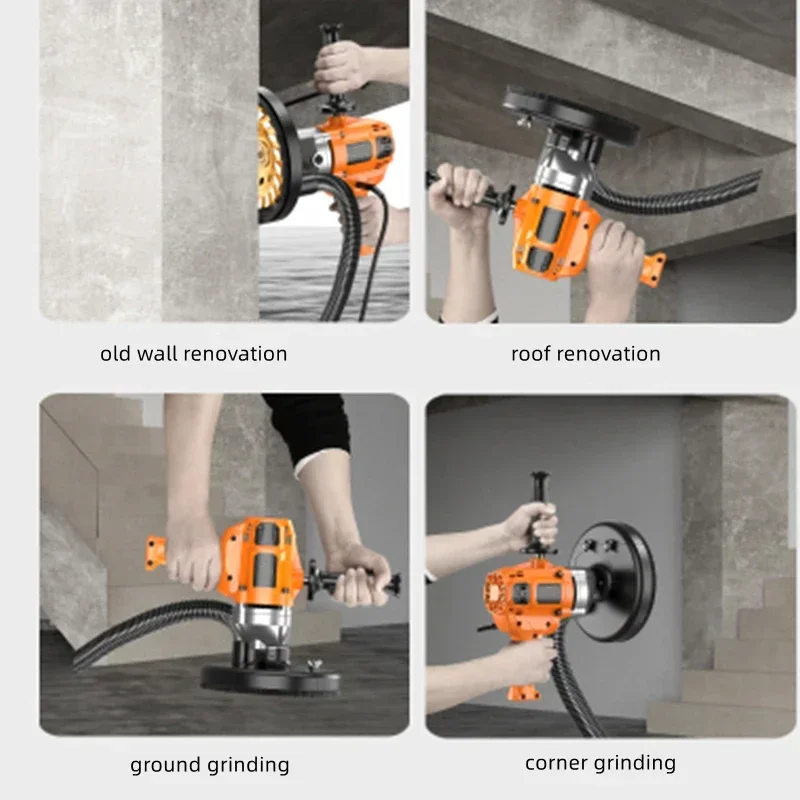 old wall renovation

roof renovation

ground grinding

corner grinding