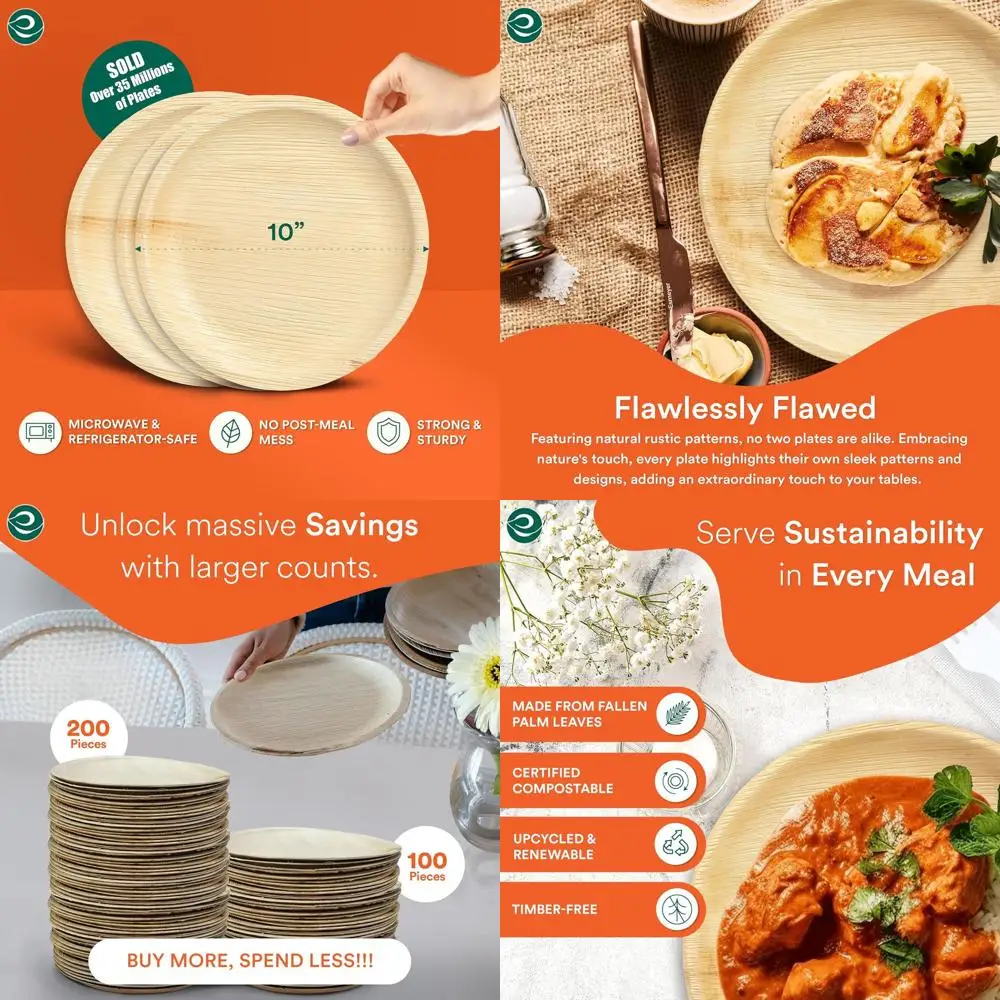 SOLD
Over 35 Millions of Plates

10"

MICROWAVE & REFRIGERATOR-SAFE

NO POST-MEAL MESS

STRONG & STURDY

Flawlessly Flawed

Featuring natural rustic patterns, no two plates are alike. Embracing nature's touch, every plate highlights their own sleek patterns and designs, adding an extraordinary touch to your tables.

Unlock massive Savings with larger counts.

200 Pieces

100 Pieces

BUY MORE, SPEND LESS!!!

Serve Sustainability in Every Meal

MADE FROM FALLEN PALM LEAVES

CERTIFIED COMPOSTABLE

UPCYCLED & RENEWABLE

TIMBER-FREE