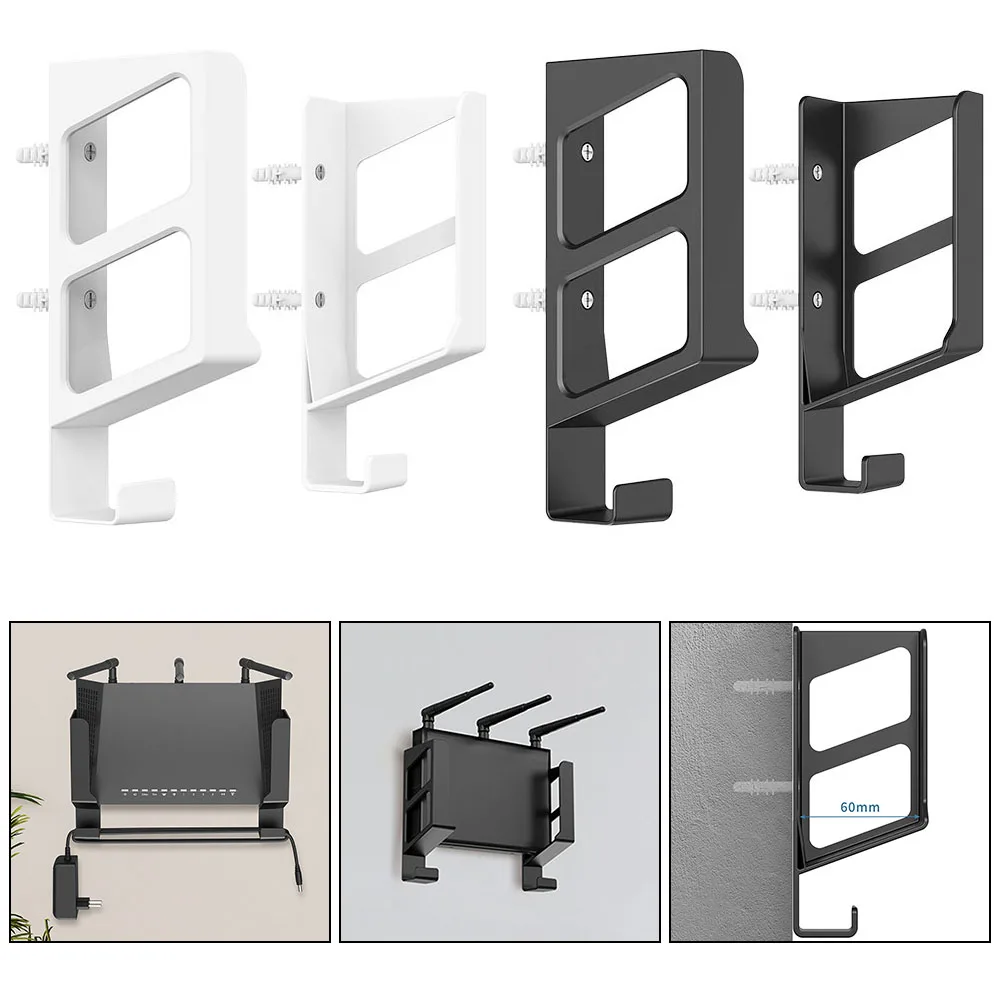 60mm