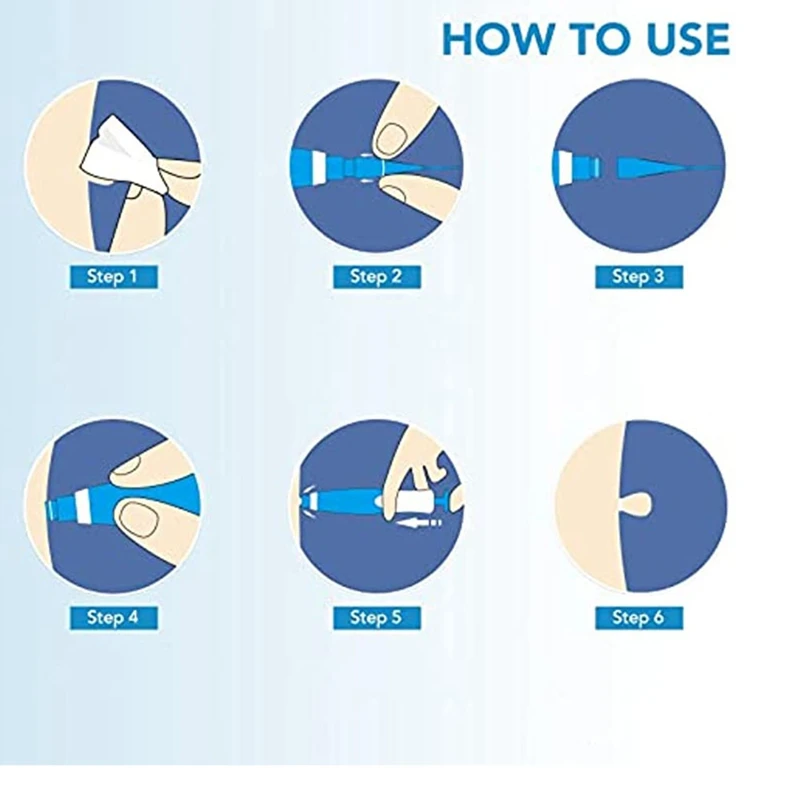 HOW TO USE

Step 1

Step 2

Step 3

Step 4

Step 5

Step 6