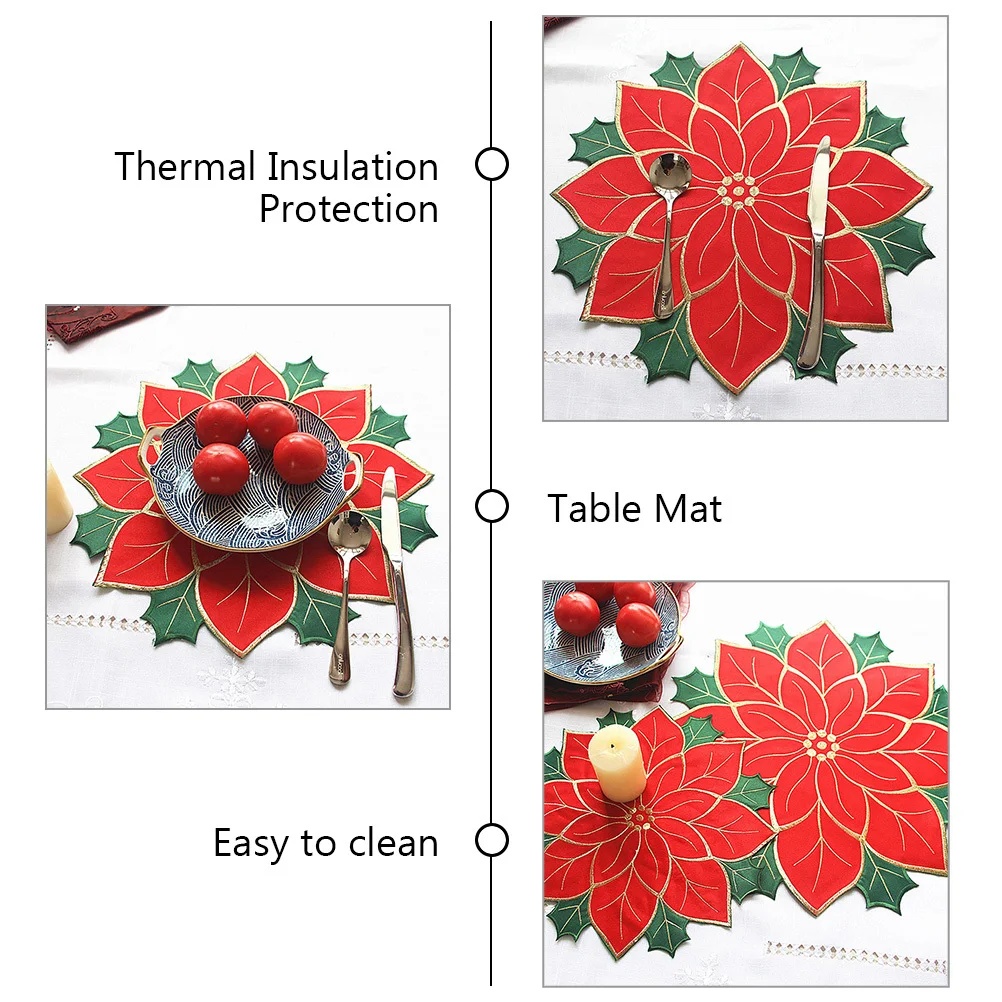 Thermal Insulation Protection

Table Mat

Easy to clean