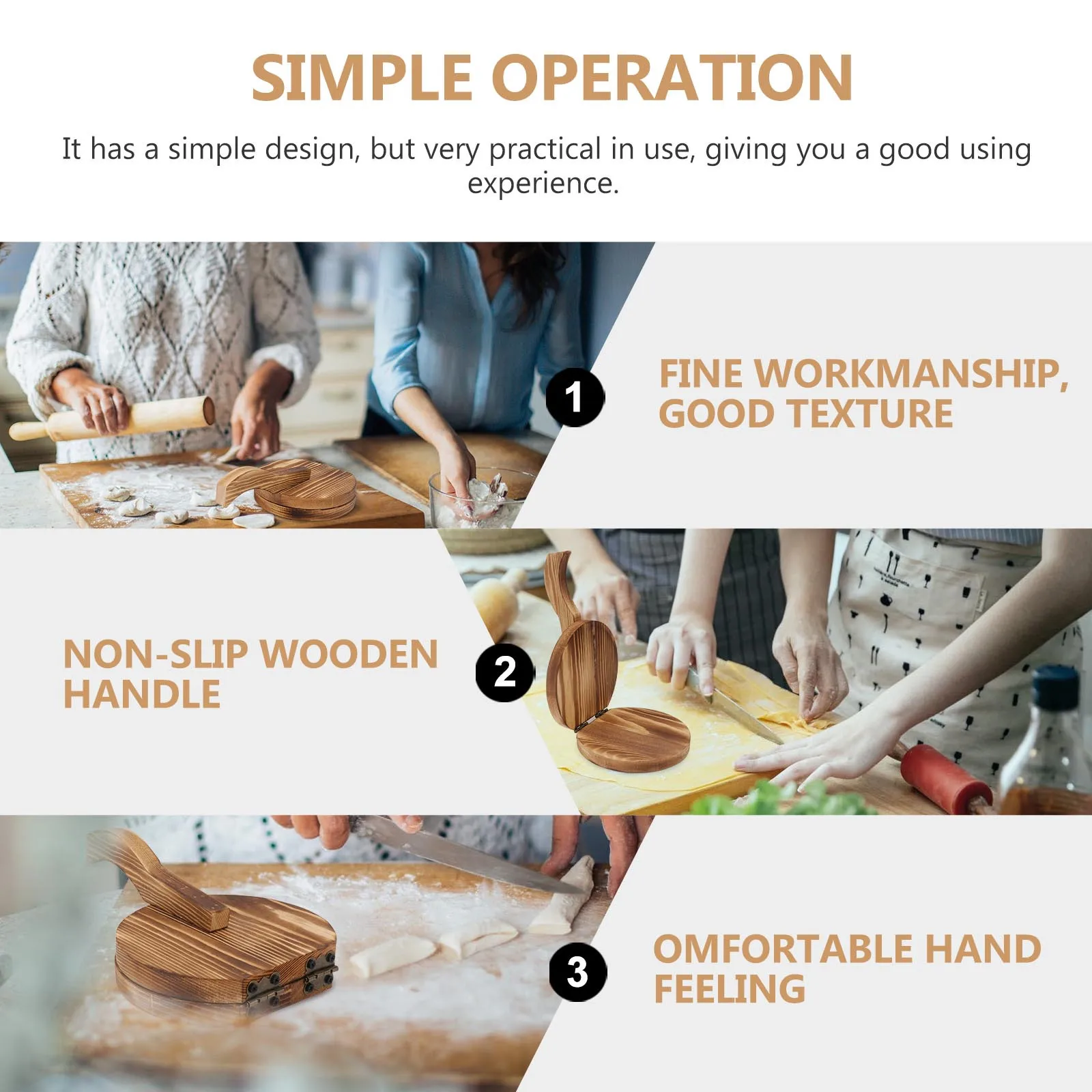 SIMPLE OPERATION

It has a simple design, but very practical in use, giving you a good using experience.

1

FINE WORKMANSHIP, GOOD TEXTURE

NON-SLIP WOODEN HANDLE

2

3

OMFORTABLE HAND FEELING