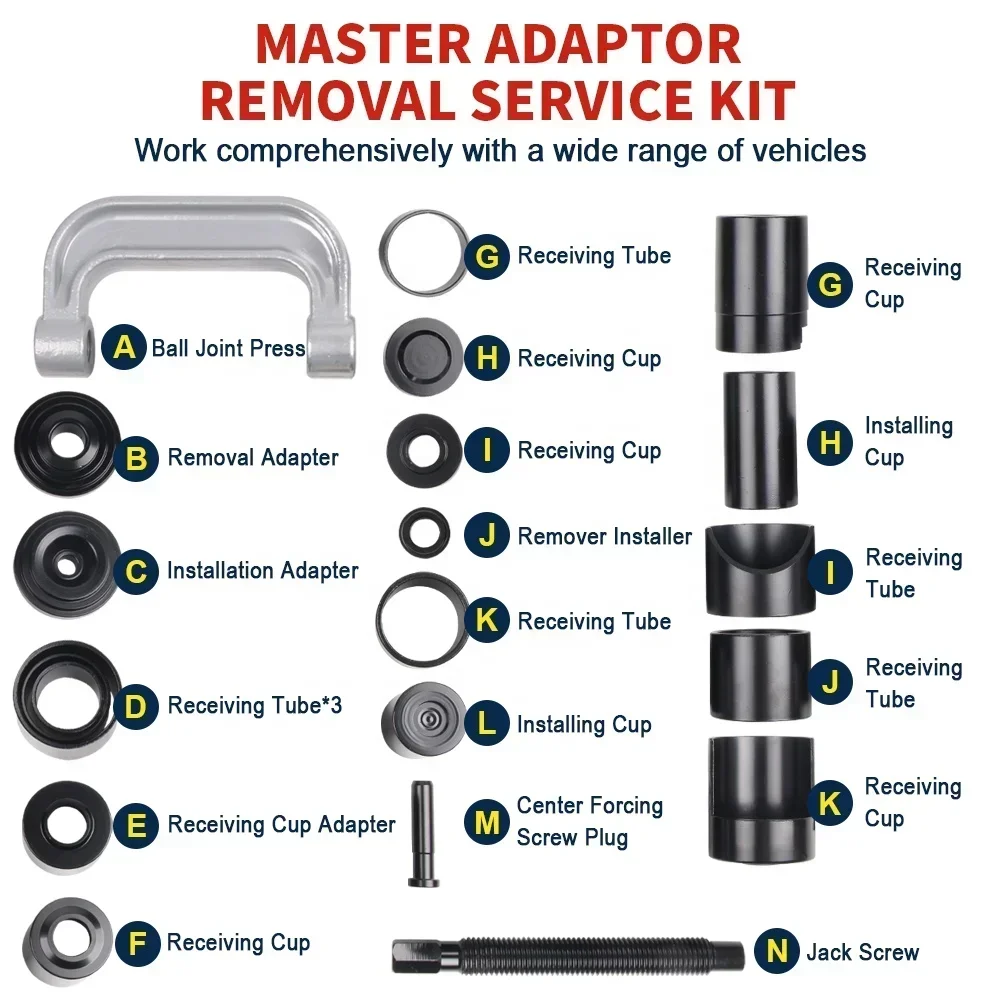 MASTER ADAPTOR
REMOVAL SERVICE KIT
Work comprehensively with a wide range of vehicles

A Ball Joint Press

B Removal Adapter

C Installation Adapter

D Receiving Tube*3

E Receiving Cup Adapter

F Receiving Cup

G Receiving Tube

H Receiving Cup

I Receiving Cup

J Remover Installer

K Receiving Tube

L Installing Cup

M Center Forcing Screw Plug

G Receiving Cup

H Installing Cup

I Receiving Tube

J Receiving Tube

K Receiving Cup

N Jack Screw