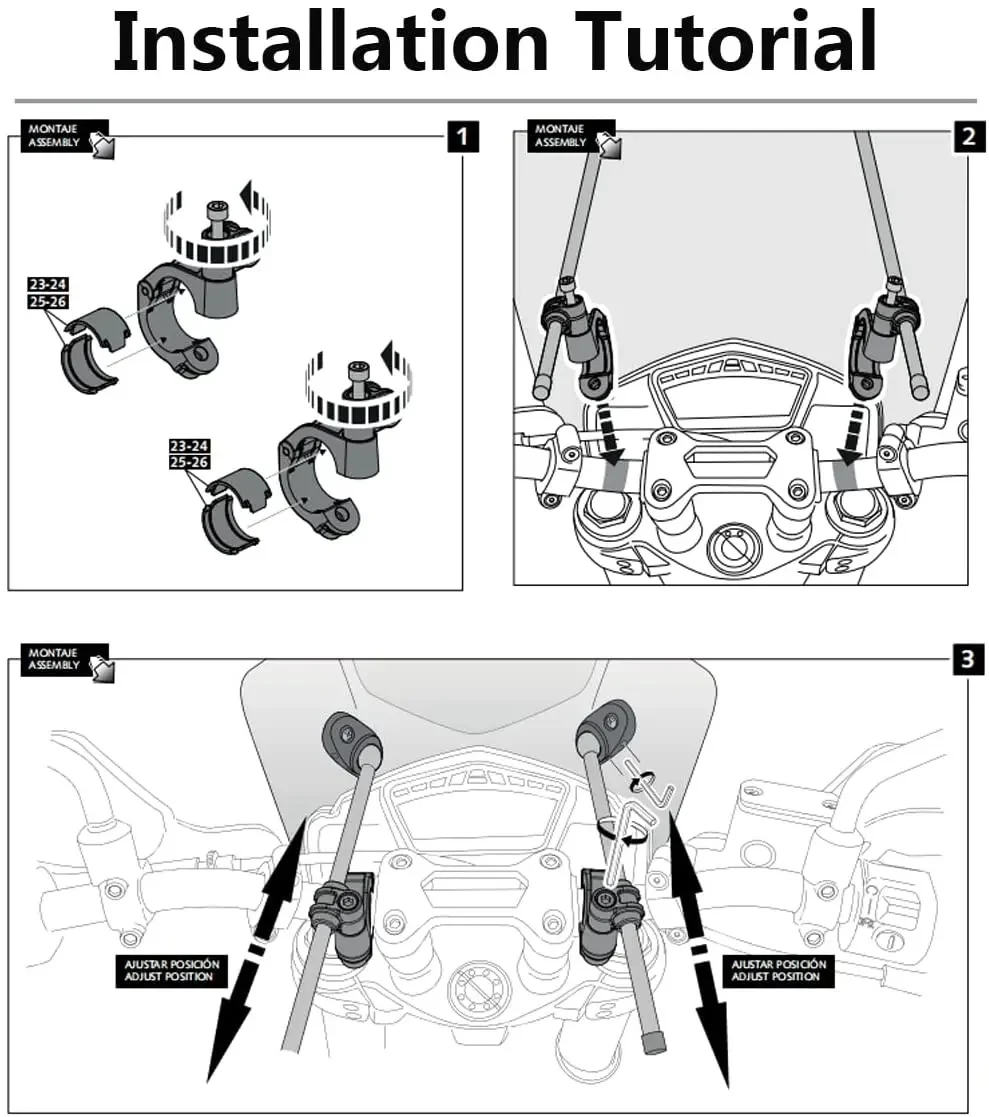 Installation Tutorial

MONTAJE
ASSEMBLY

1

23-24
25-26

23-24
25-26

MONTAJE
ASSEMBLY

2

MONTAJE
ASSEMBLY

3

AJUSTAR POSICIÓN
ADJUST POSITION

AJUSTAR POSICIÓN
ADJUST POSITION