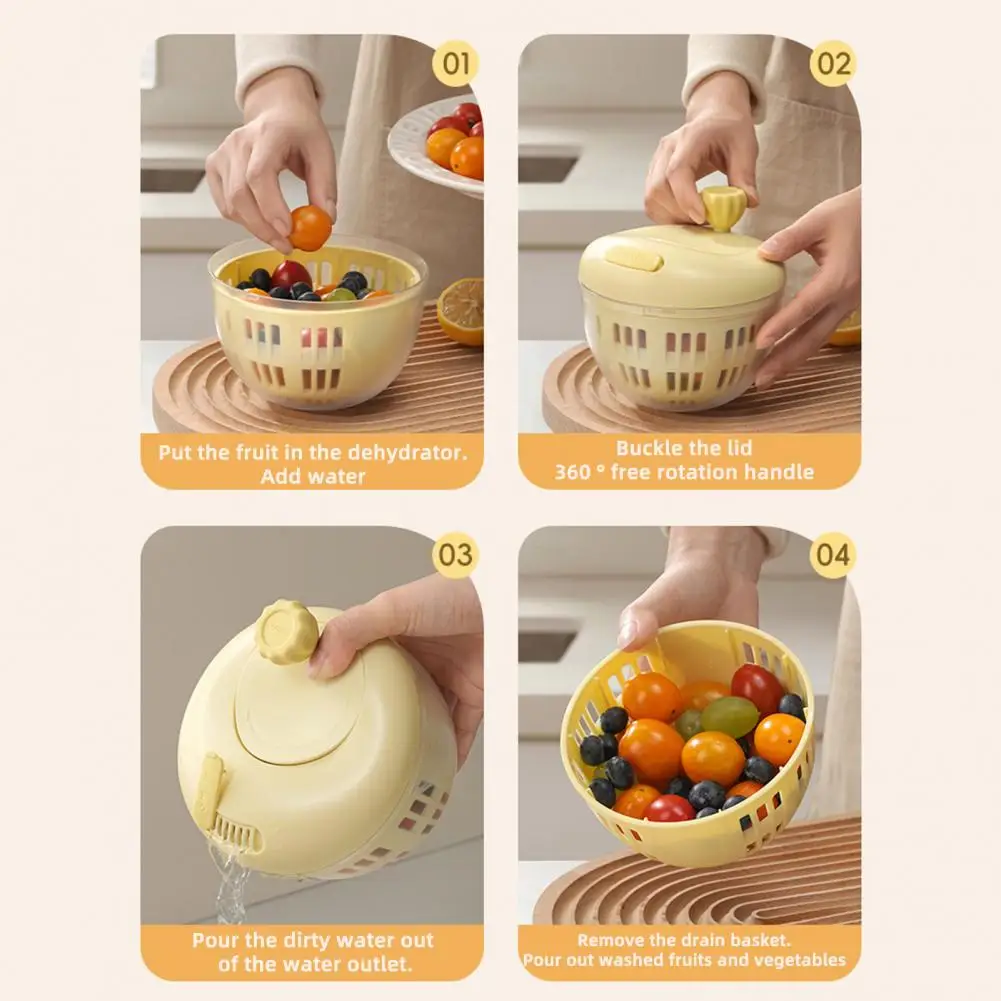 01

Put the fruit in the dehydrator. Add water

02

Buckle the lid
360 ° free rotation handle

03

Pour the dirty water out of the water outlet.

04

Remove the drain basket.
Pour out washed fruits and vegetables