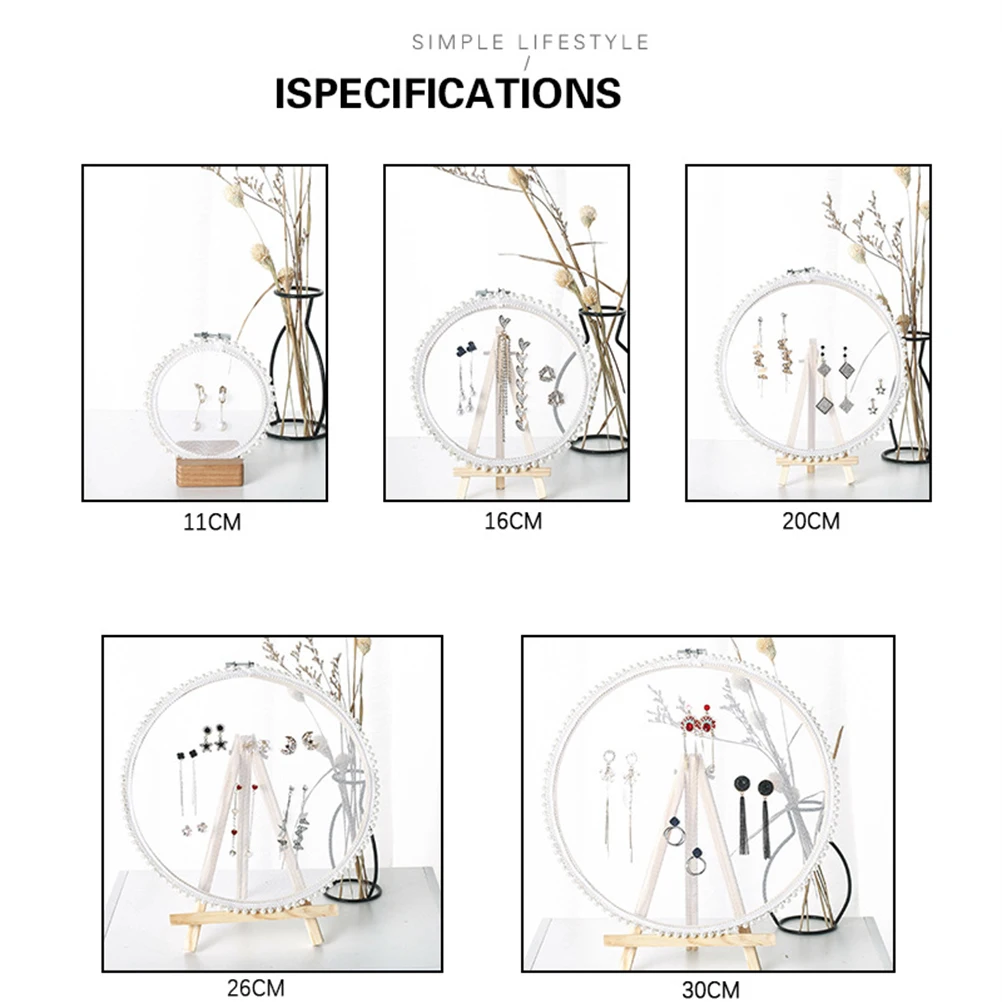 SIMPLE LIFESTYLE
/
ISPECIFICATIONS

11CM

16CM

20CM

26CM

30CM