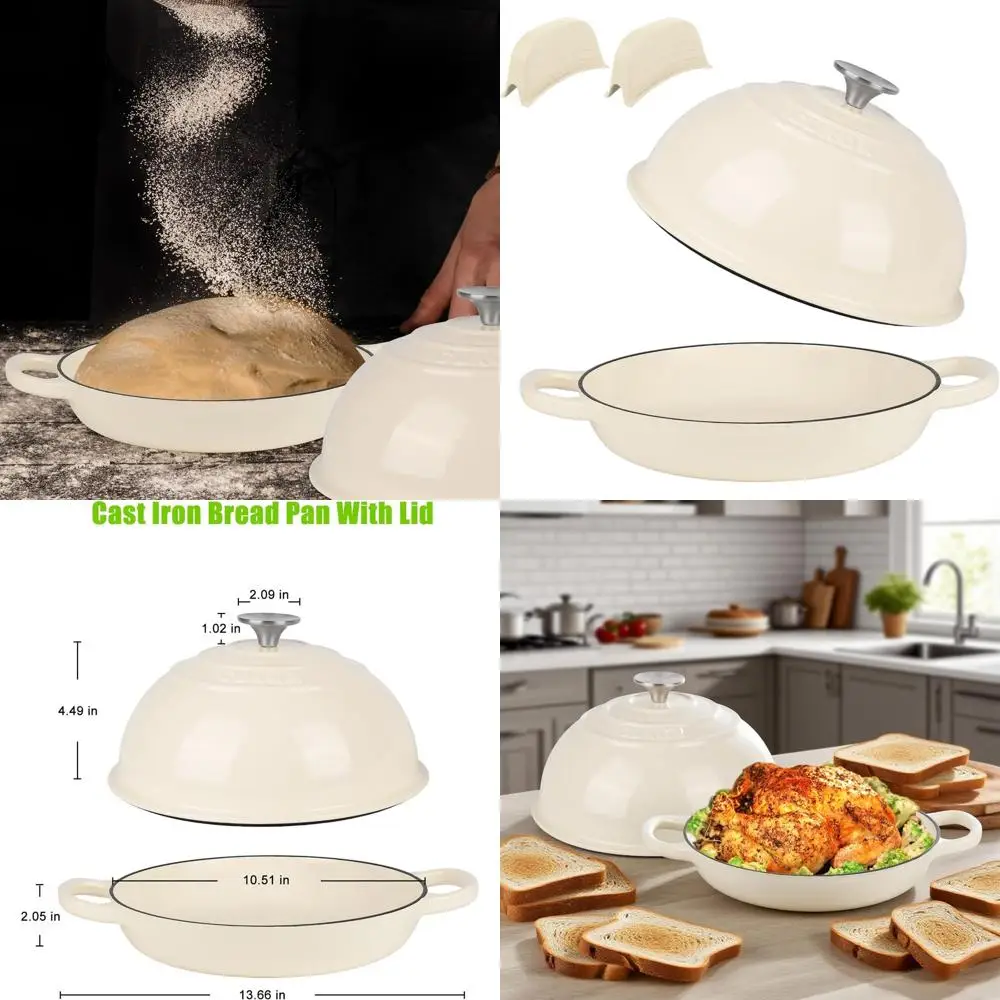 Cast Iron Bread Pan With Lid

2.09 in
1.02 in
4.49 in
10.51 in
2.05 in
13.66 in