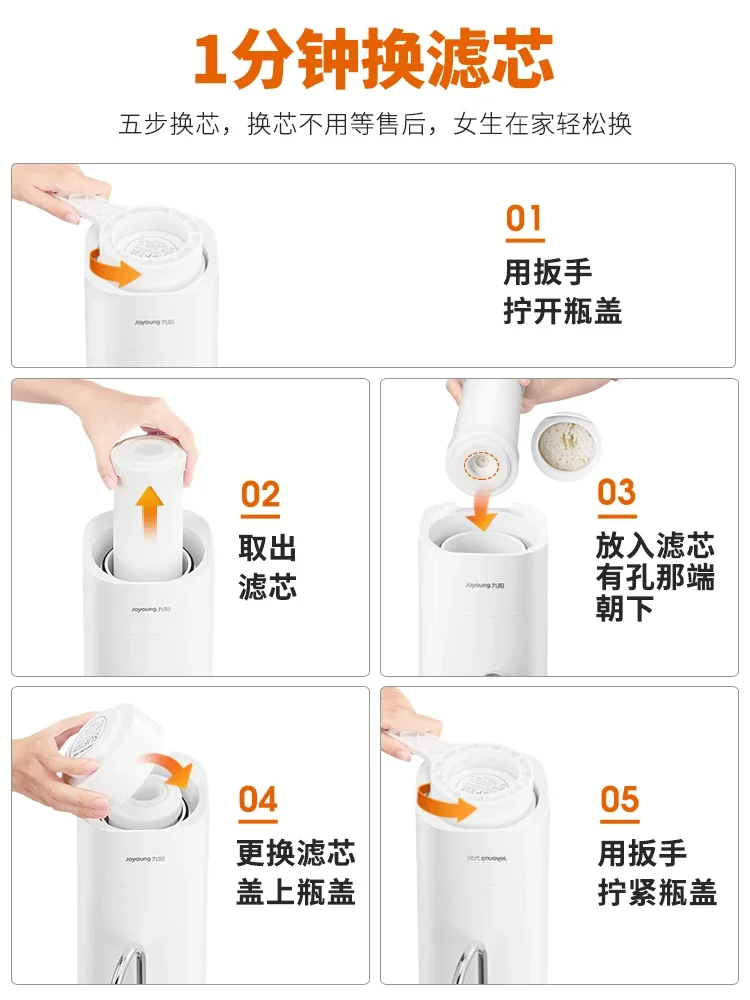 1分钟换滤芯

五步换芯，换芯不用等售后，女生在家轻松换

Joyoung 九阳

01
用扳手
拧开瓶盖

Joyoung 九阳

02
取出
滤芯

Joyoung 九阳

03
放入滤芯
有孔那端
朝下

Joyoung 九阳

04
更换滤芯
盖上瓶盖

Joyoung 九阳

05
用扳手
拧紧瓶盖