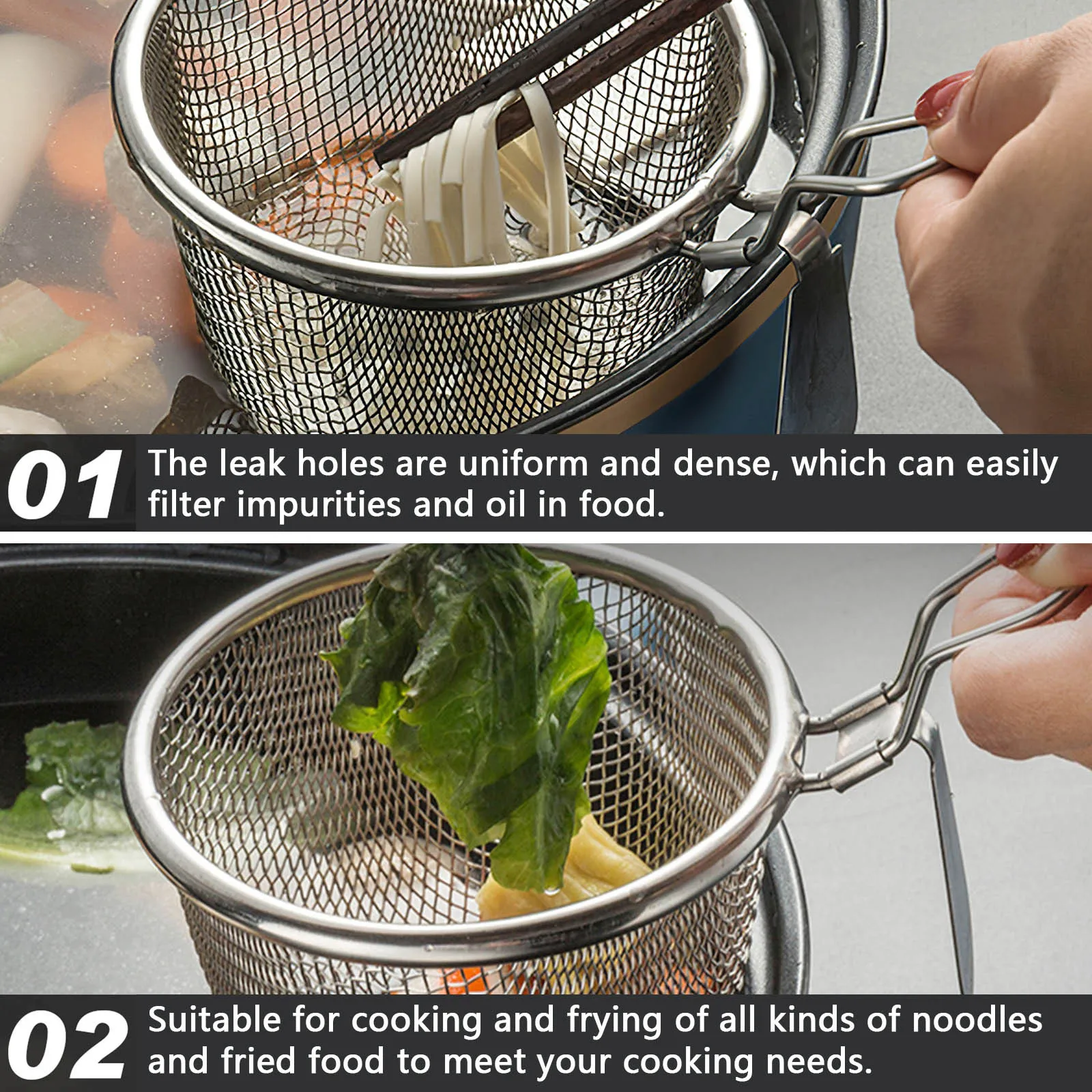 01 The leak holes are uniform and dense, which can easily filter impurities and oil in food.

02 Suitable for cooking and frying of all kinds of noodles and fried food to meet your cooking needs.