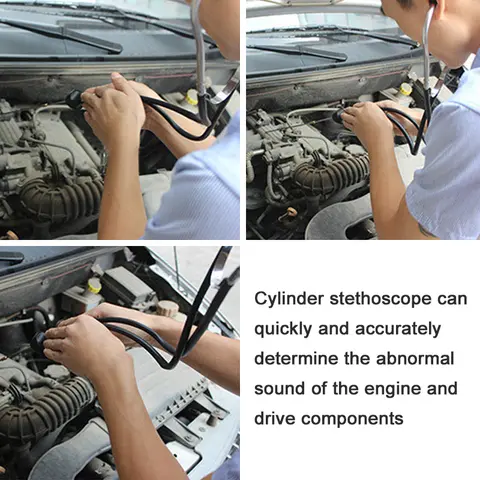 Cylinder stethoscope can quickly and accurately determine the abnormal sound of the engine and drive components