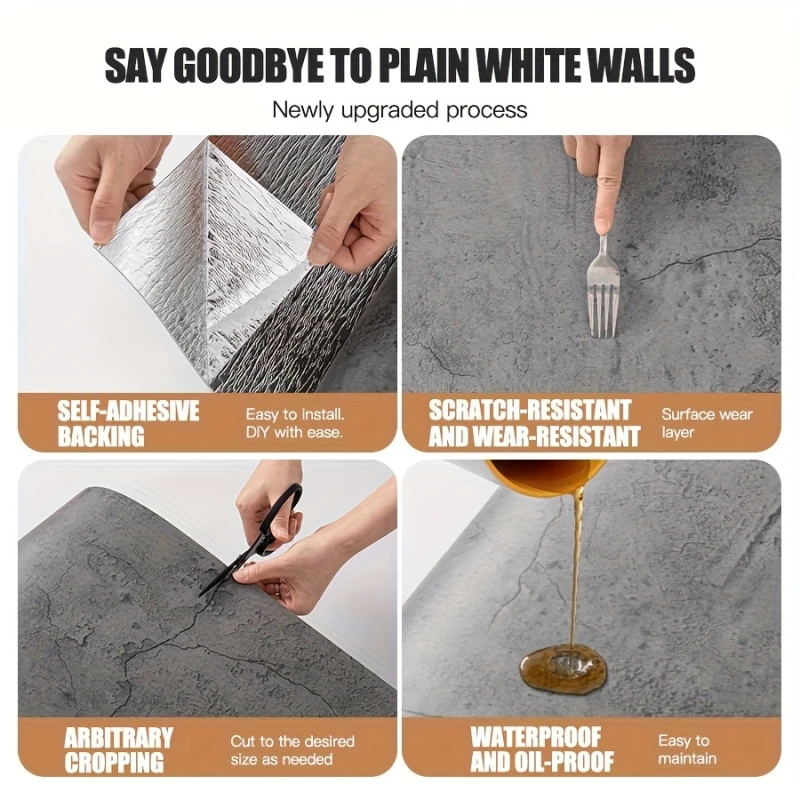 SAY GOODBYE TO PLAIN WHITE WALLS

Newly upgraded process

SELF-ADHESIVE BACKING

Easy to install. DIY with ease.

SCRATCH-RESISTANT AND WEAR-RESISTANT

Surface wear layer

ARBITRARY CROPPING

Cut to the desired size as needed

WATERPROOF AND OIL-PROOF

Easy to maintain