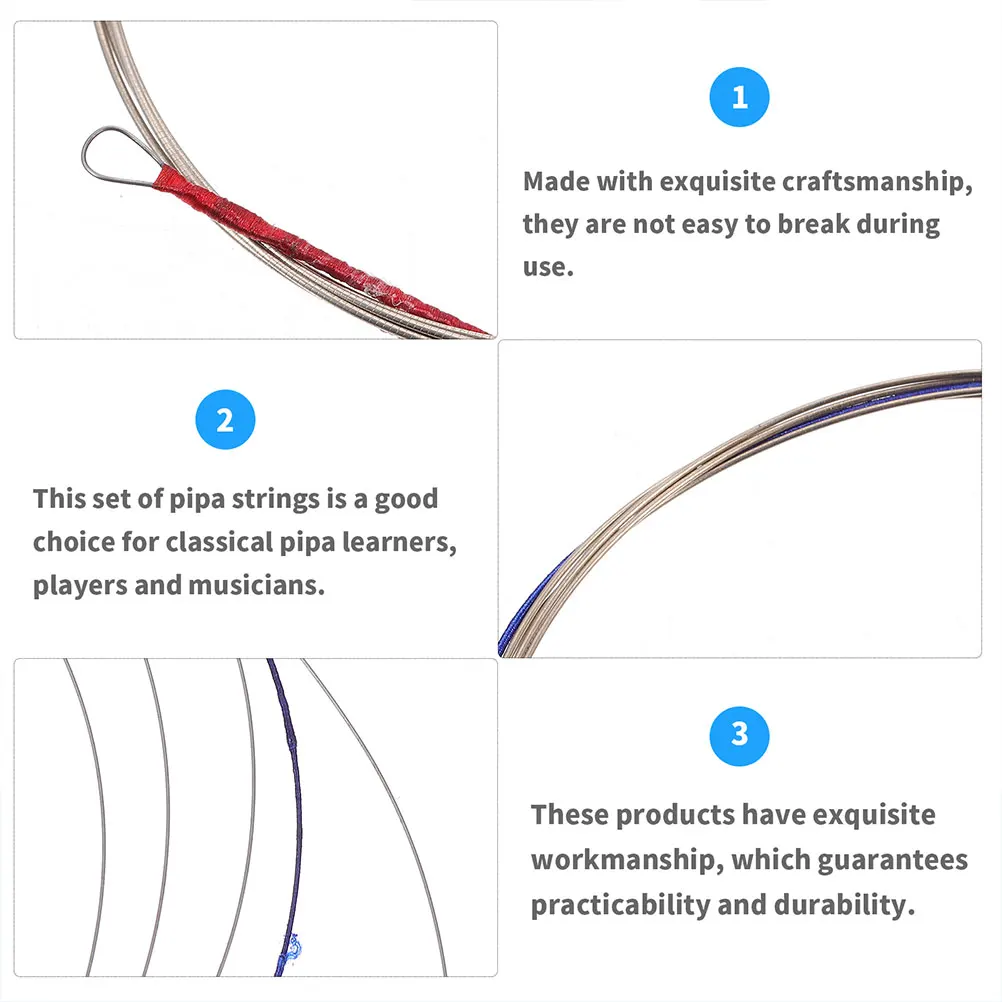 1

Made with exquisite craftsmanship, they are not easy to break during use.

2

This set of pipa strings is a good choice for classical pipa learners, players and musicians.

3

These products have exquisite workmanship, which guarantees practicability and durability.