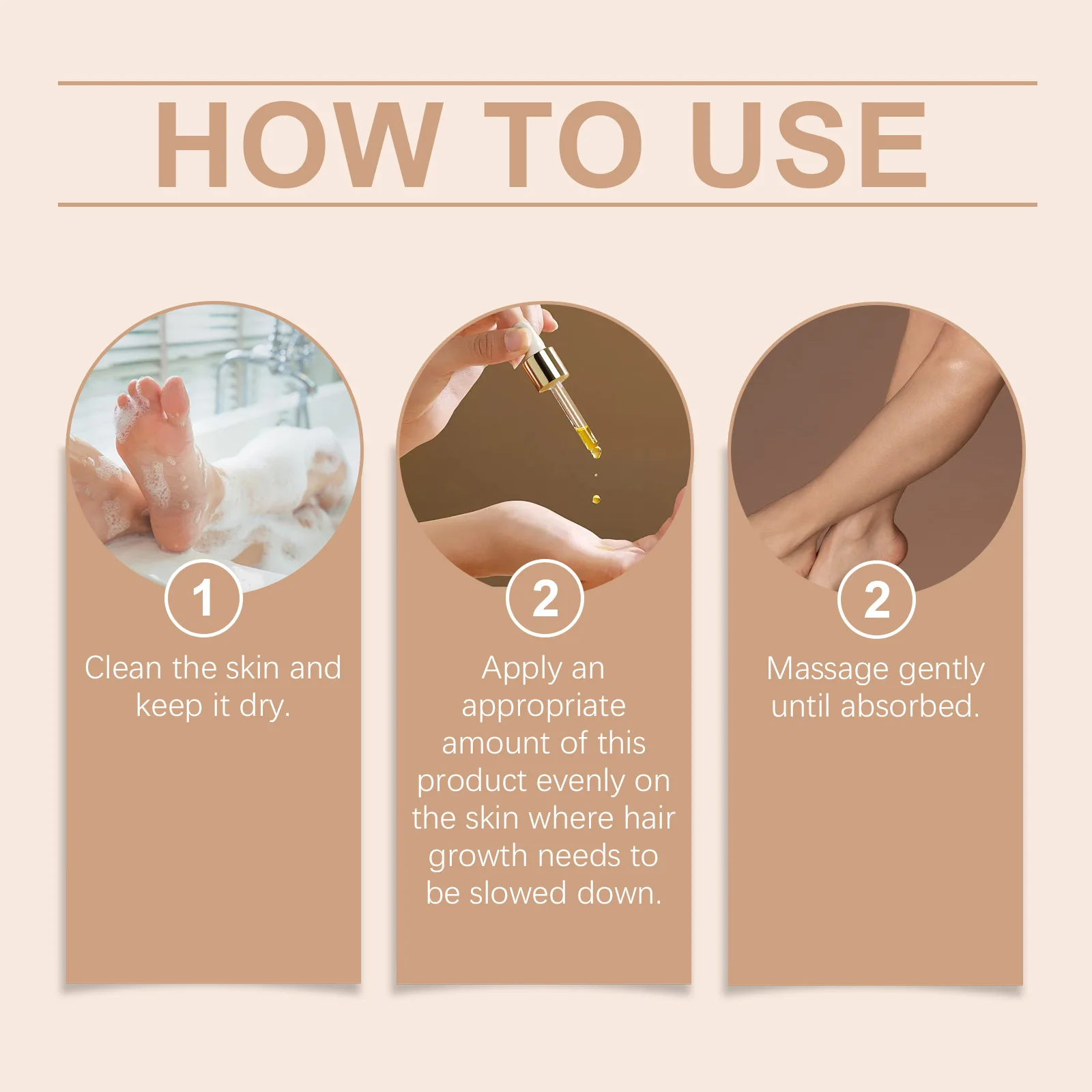 HOW TO USE

1
Clean the skin and keep it dry.

2
Apply an appropriate amount of this product evenly on the skin where hair growth needs to be slowed down.

2
Massage gently until absorbed.