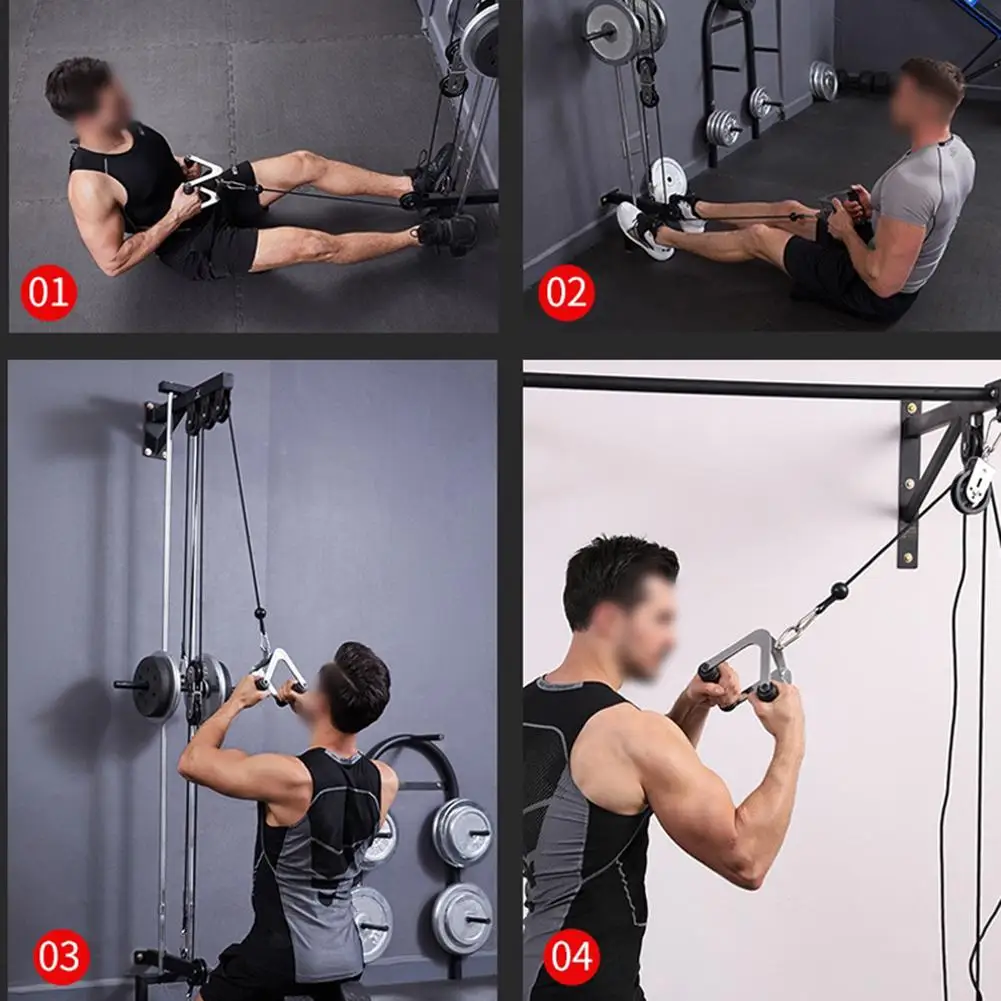 01

02

03

04