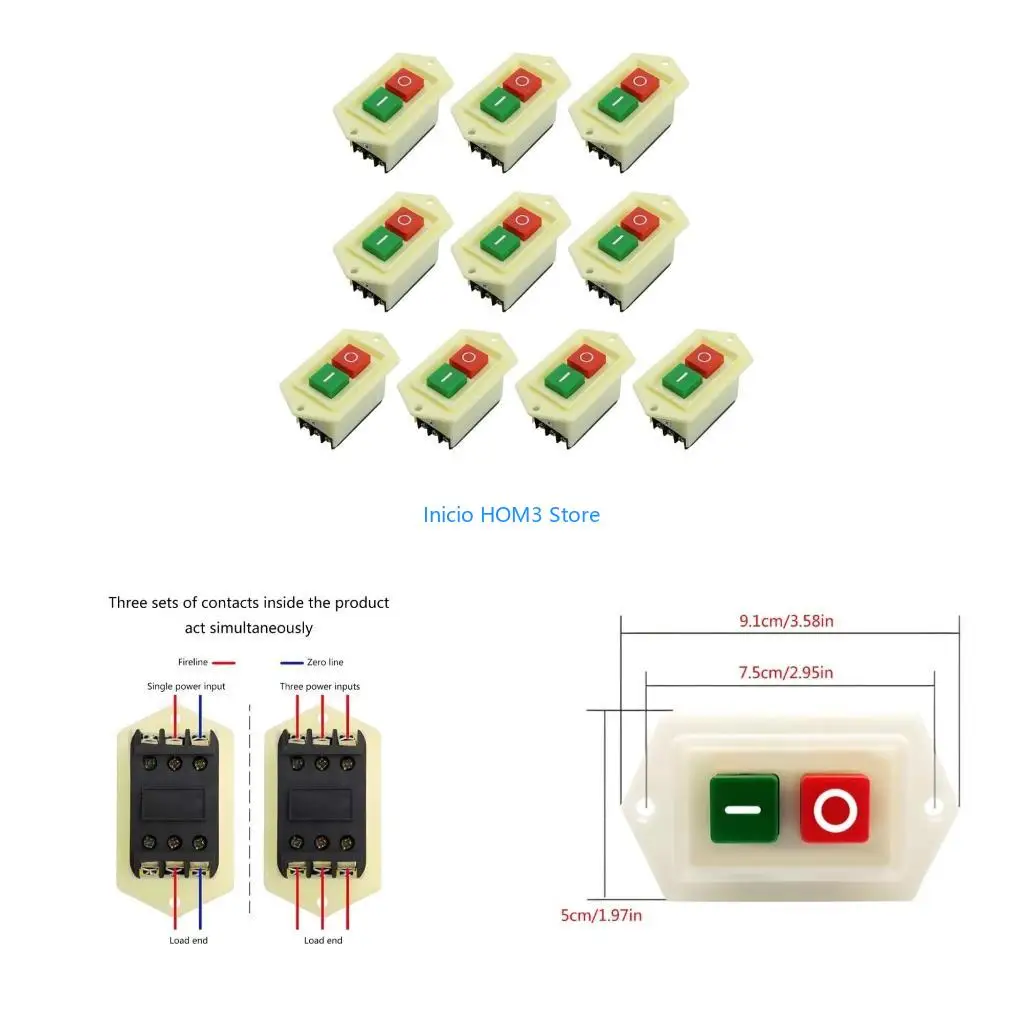 Inicio HOM3 Store

Three sets of contacts inside the product act simultaneously

Fireline
Zero line
Single power input
Three power inputs
Load end
Load end

9.1cm/3.58in
7.5cm/2.95in
5cm/1.97in