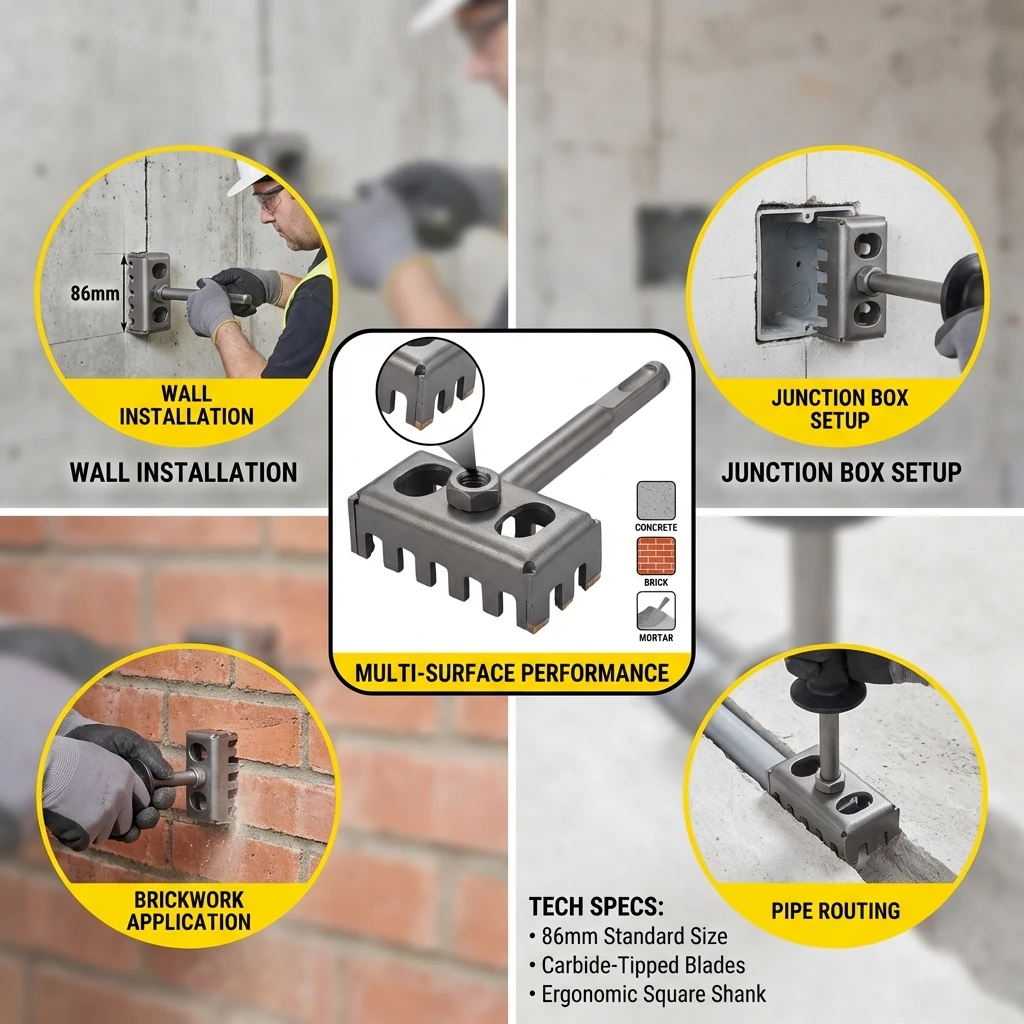 86mm

WALL INSTALLATION

WALL INSTALLATION

JUNCTION BOX SETUP

JUNCTION BOX SETUP

CONCRETE

BRICK

MORTAR

MULTI-SURFACE PERFORMANCE

BRICKWORK APPLICATION

PIPE ROUTING

TECH SPECS:
• 86mm Standard Size
• Carbide-Tipped Blades
• Ergonomic Square Shank