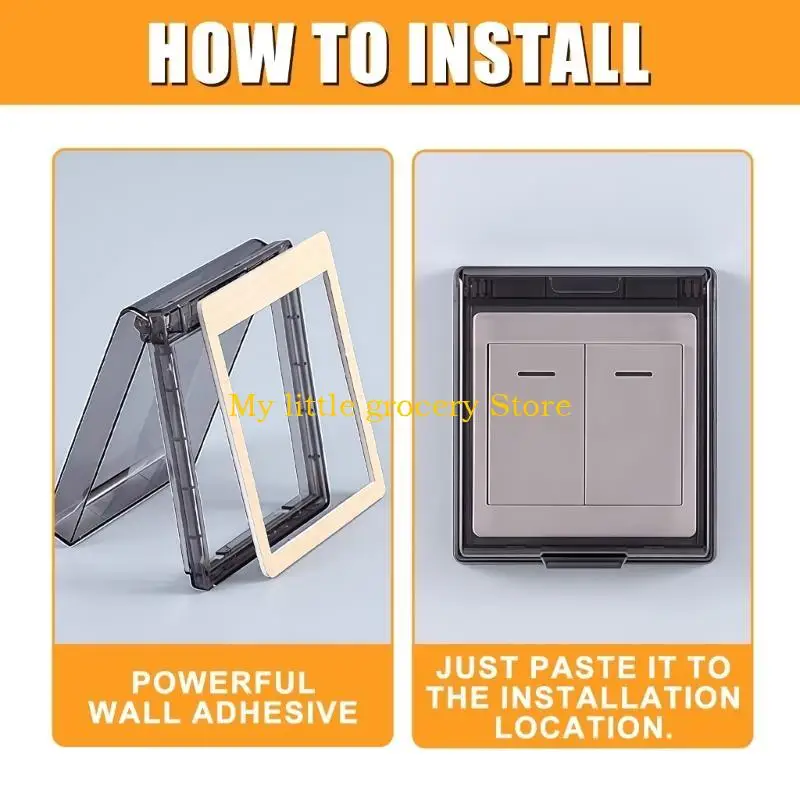 HOW TO INSTALL

My little grocery Store

POWERFUL WALL ADHESIVE

JUST PASTE IT TO THE INSTALLATION LOCATION.