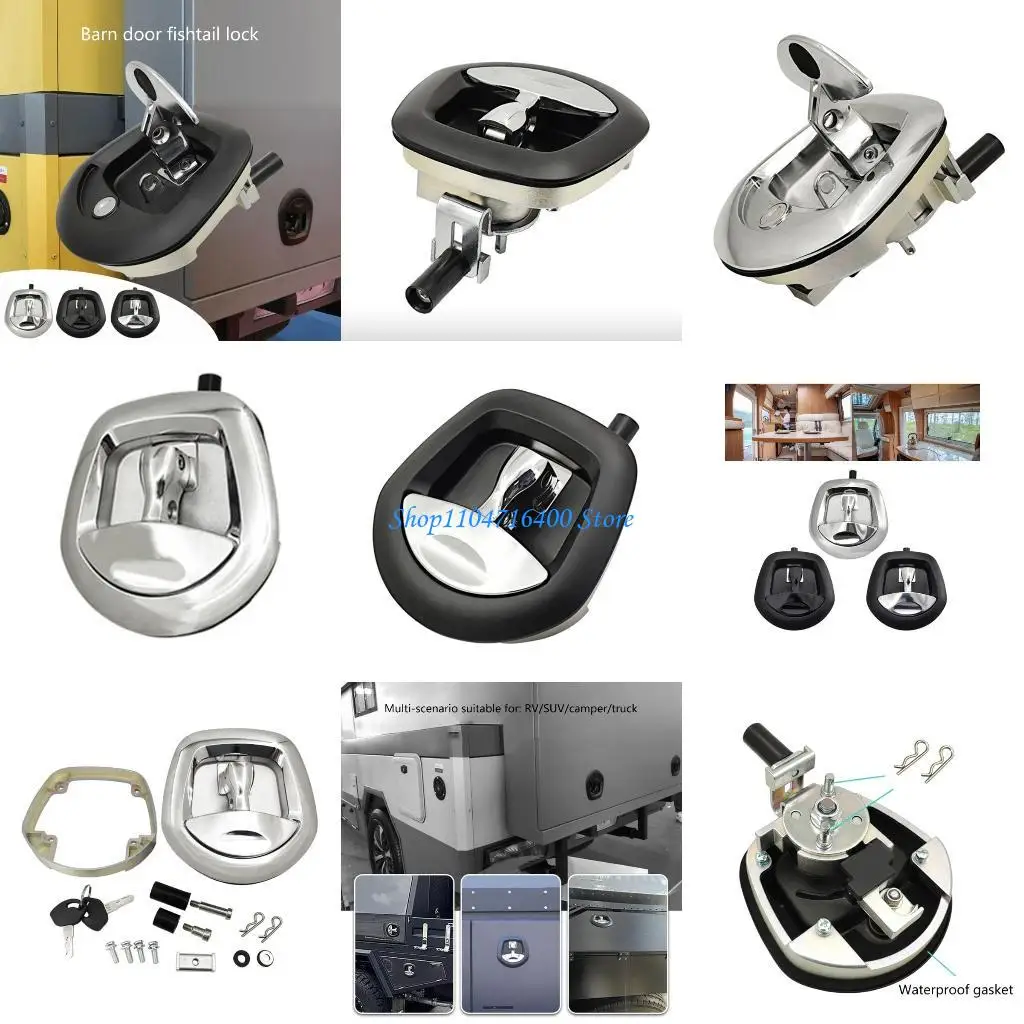 Barn door fishtail lock

Shop1104716400 Store

Multi-scenario suitable for: RV/SUV/camper/truck

Waterproof gasket