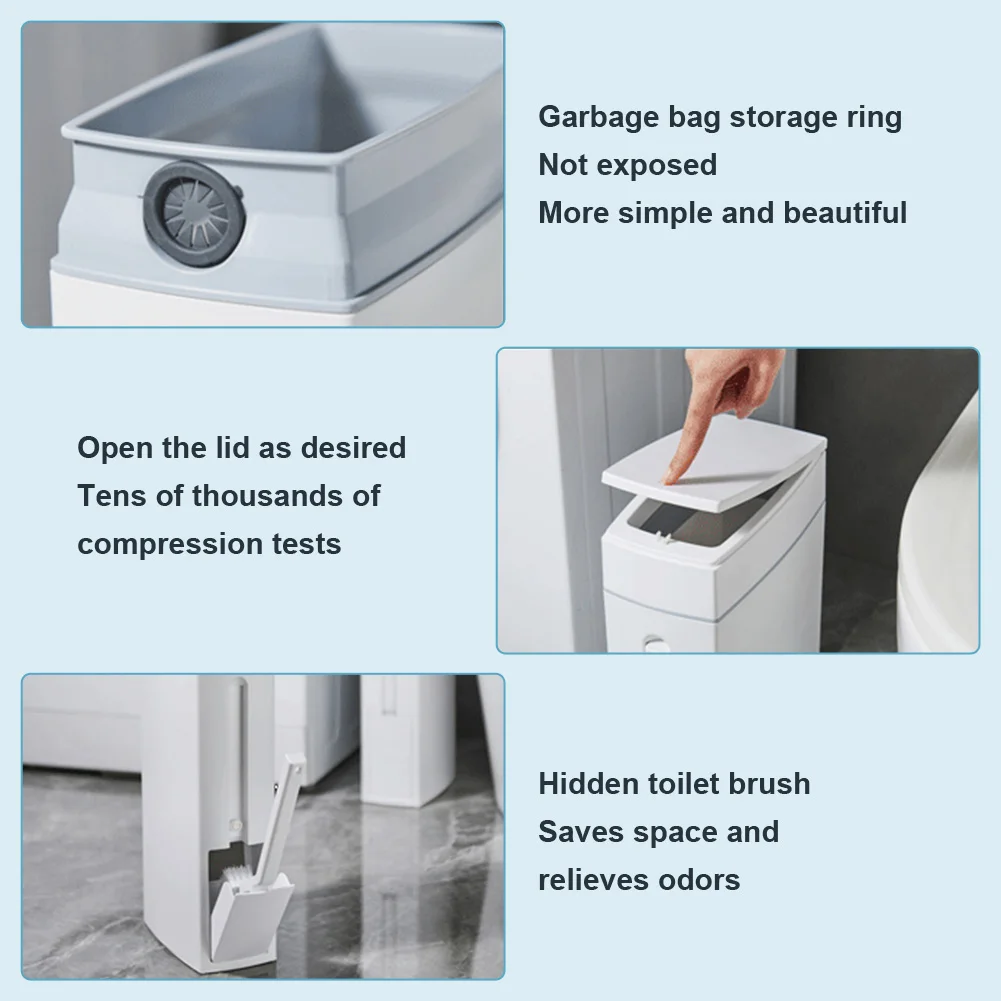 Garbage bag storage ring
Not exposed
More simple and beautiful

Open the lid as desired
Tens of thousands of compression tests

Hidden toilet brush
Saves space and relieves odors