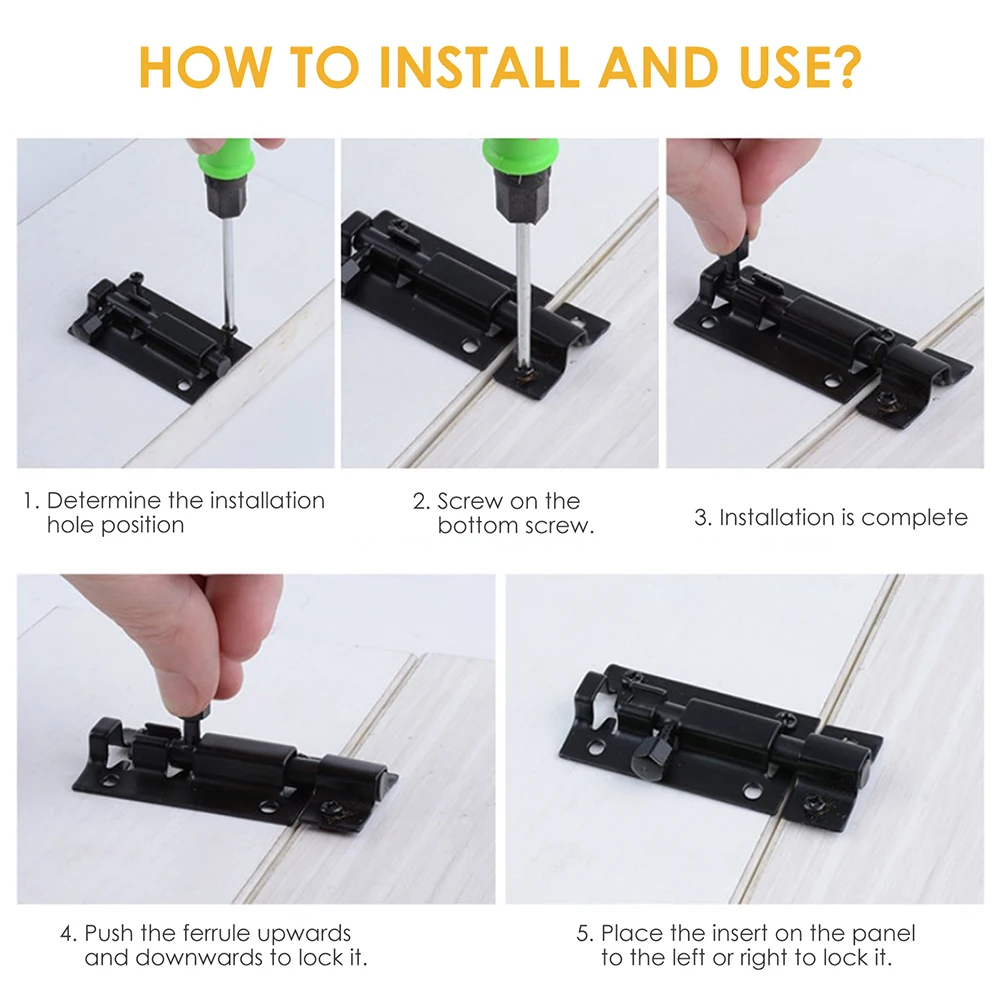 HOW TO INSTALL AND USE?

1. Determine the installation hole position

2. Screw on the bottom screw.

3. Installation is complete

4. Push the ferrule upwards and downwards to lock it.

5. Place the insert on the panel to the left or right to lock it.