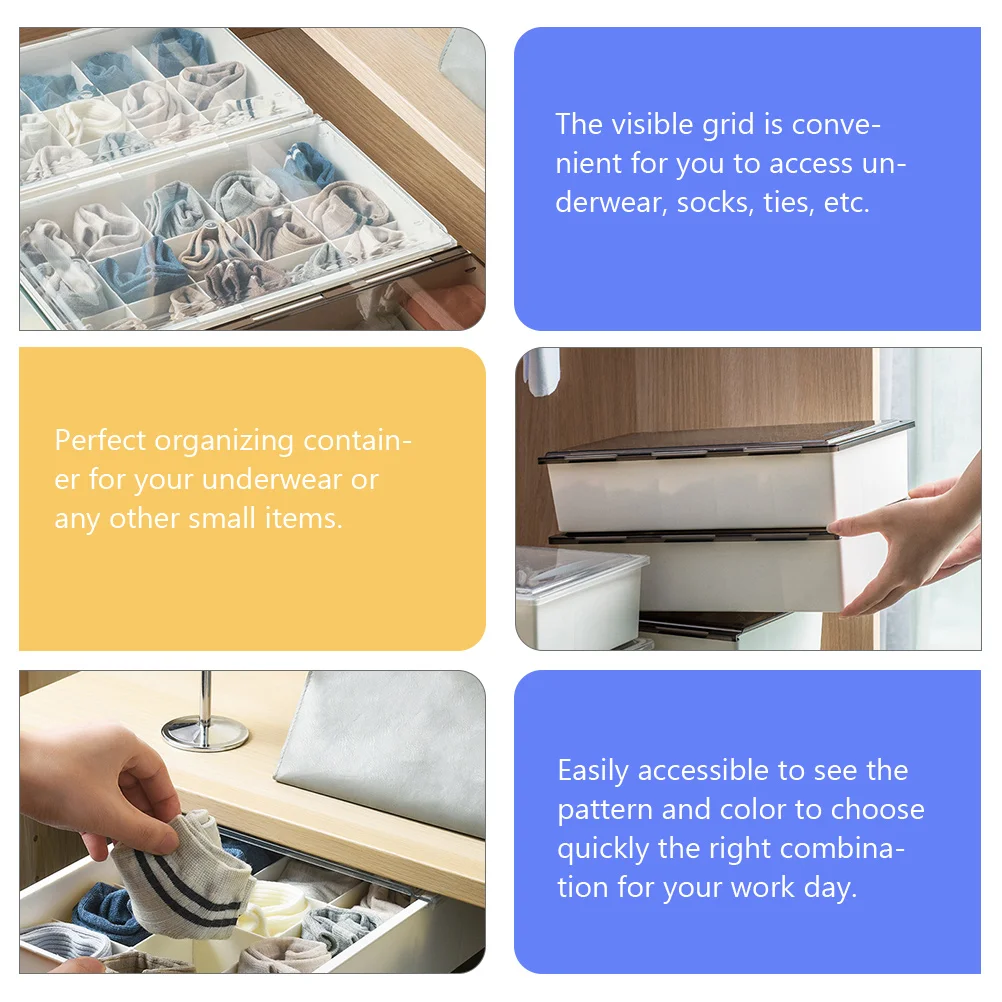 The visible grid is convenient for you to access underwear, socks, ties, etc.

Perfect organizing container for your underwear or any other small items.

Easily accessible to see the pattern and color to choose quickly the right combination for your work day.